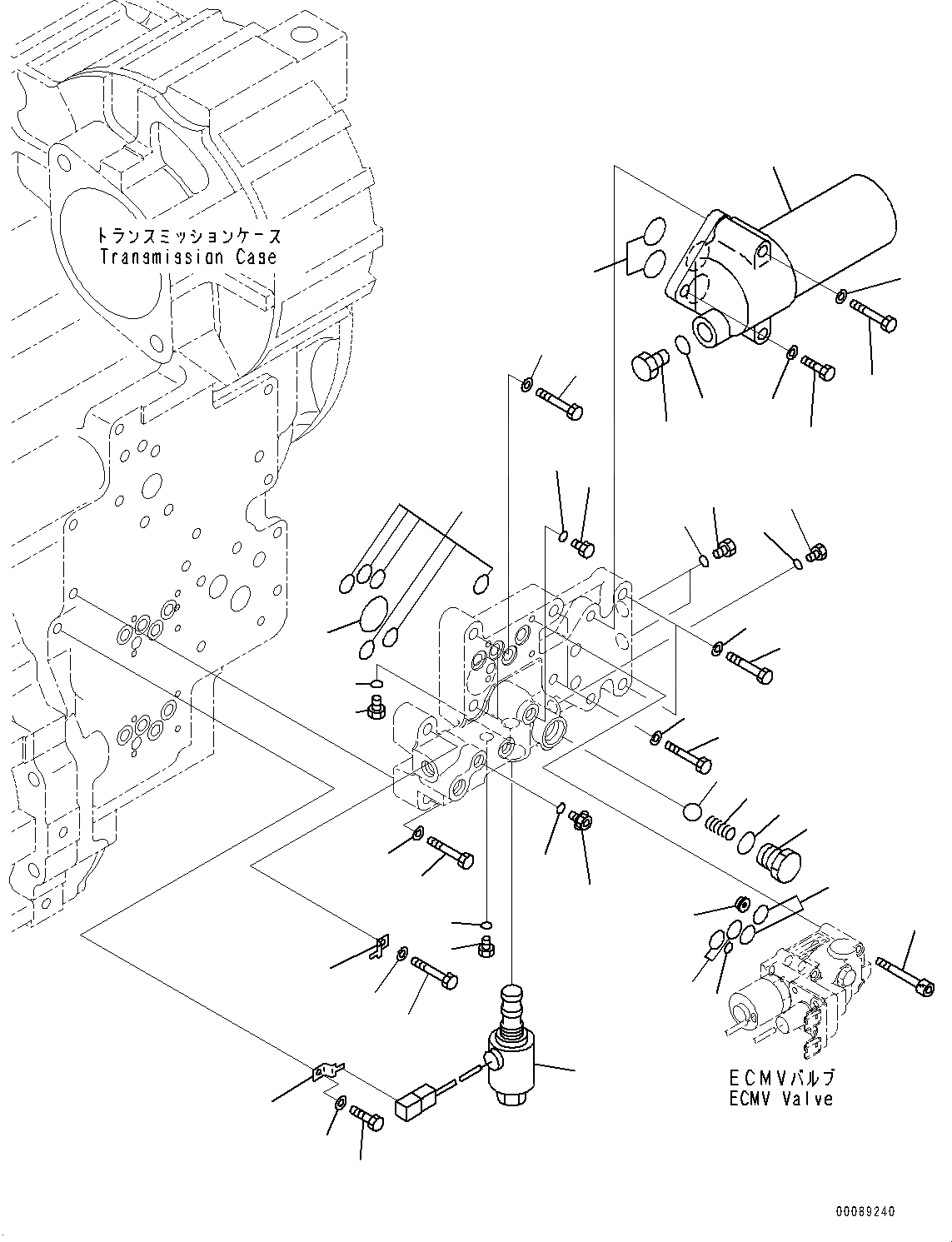 トランスミッションケース
Transmission Case

ECMVバルブ
ECMV Valve

00089240