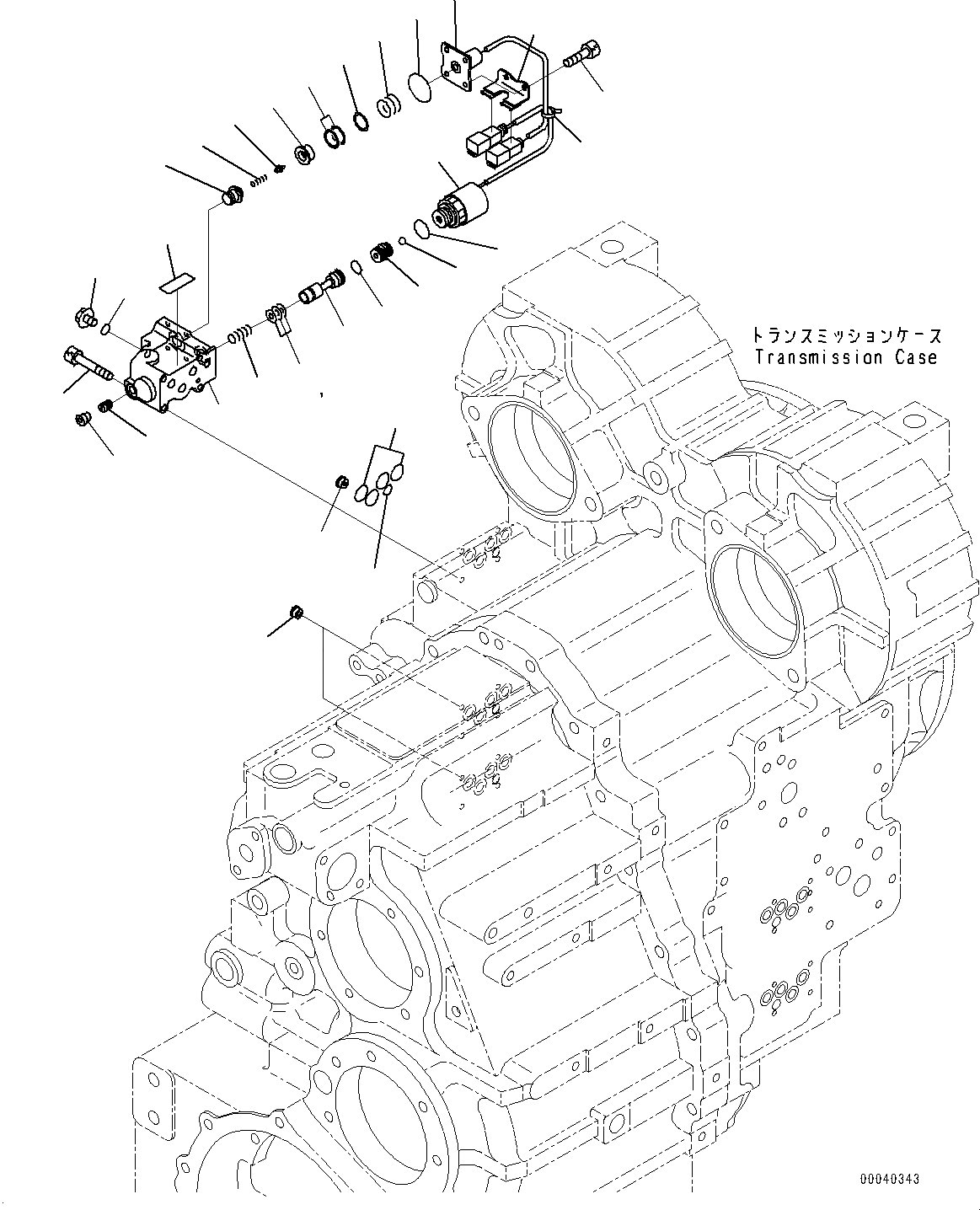 トランスミッションケース
Transmission Case

00040343