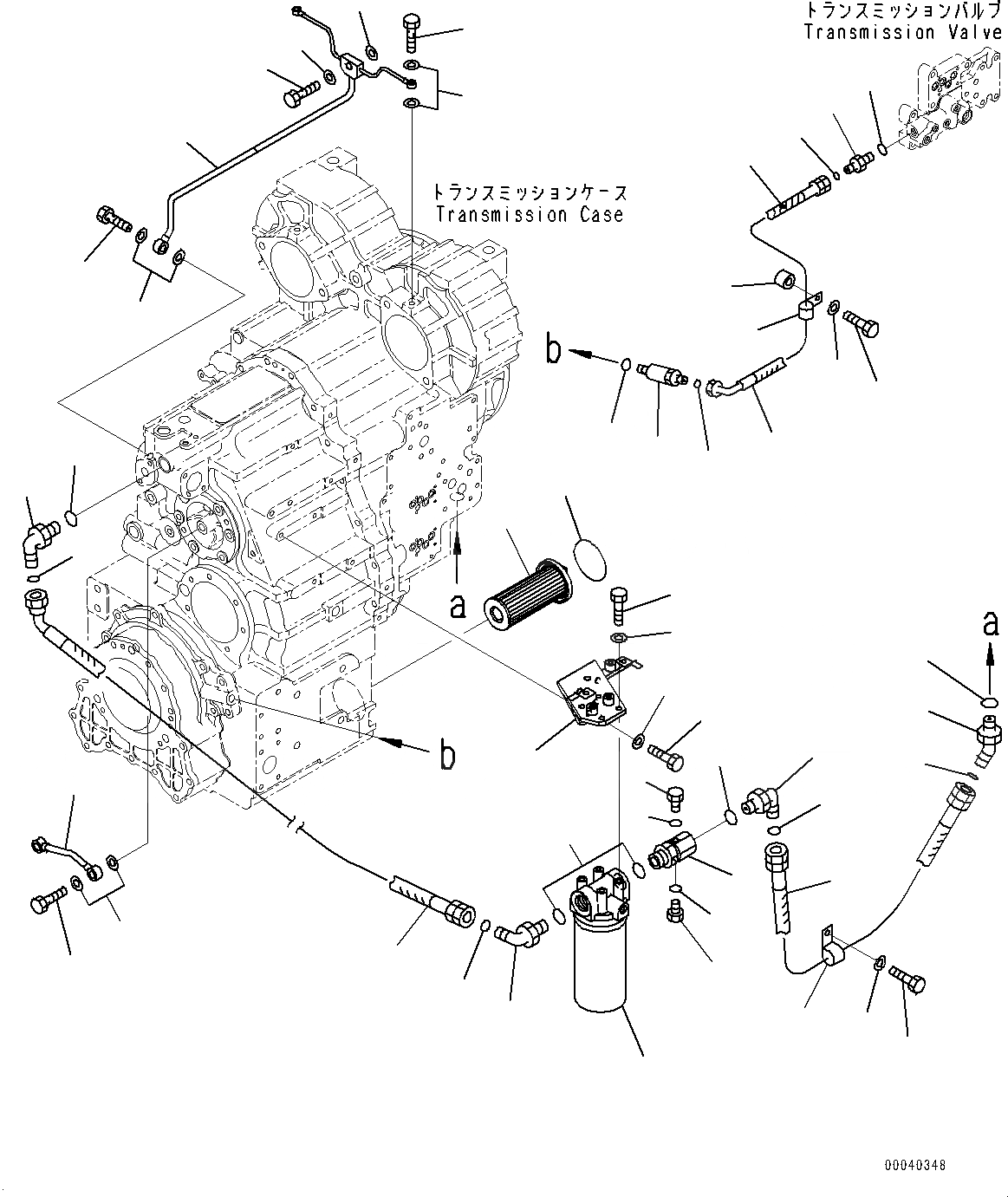 トランスミッションバルブ
Transmission Valve

トランスミッションケース
Transmission Case

b

a

a

b

00040348