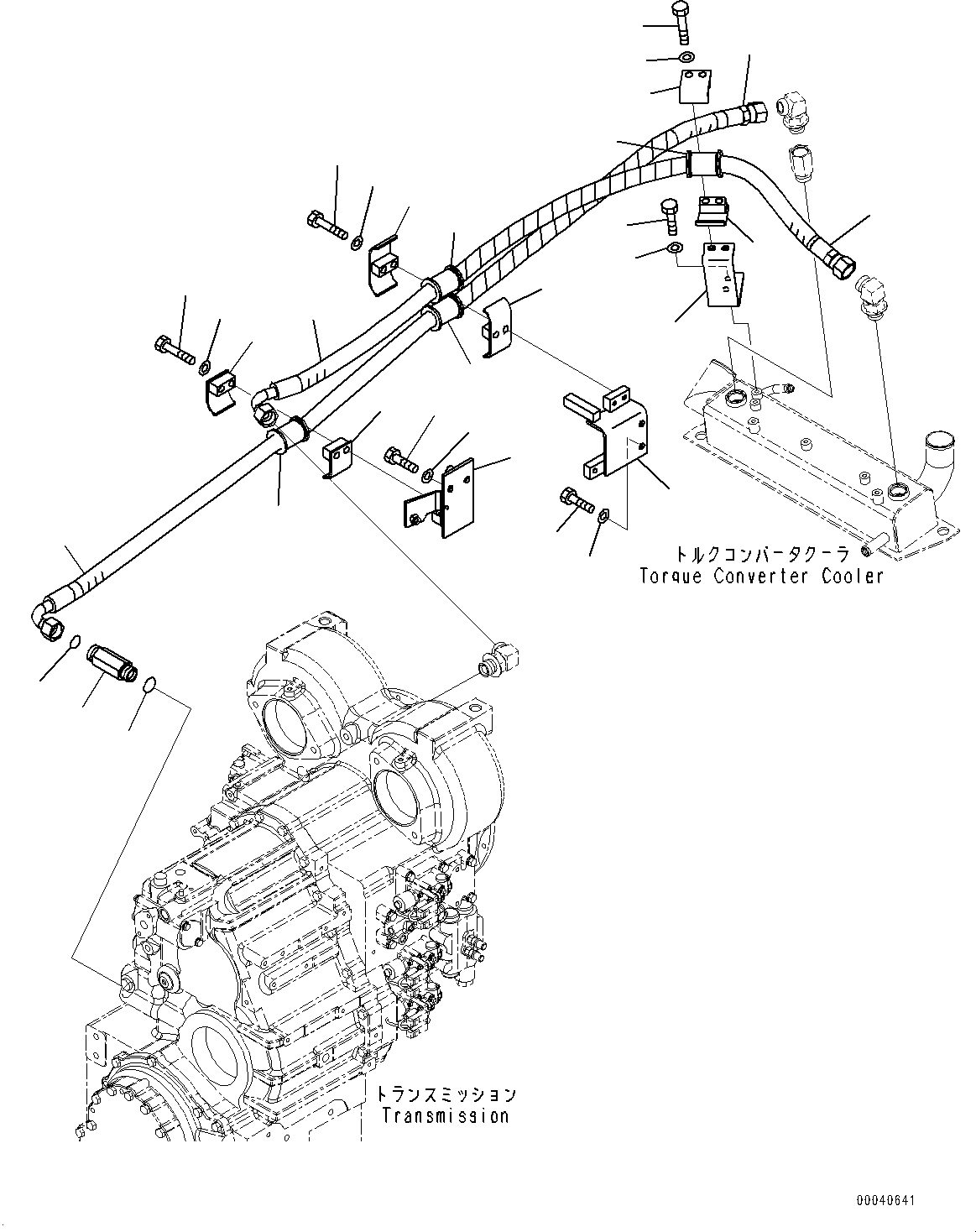 トルクコンバータクーラ
Torque Converter Cooler

トランスミッション
Transmission

00040641