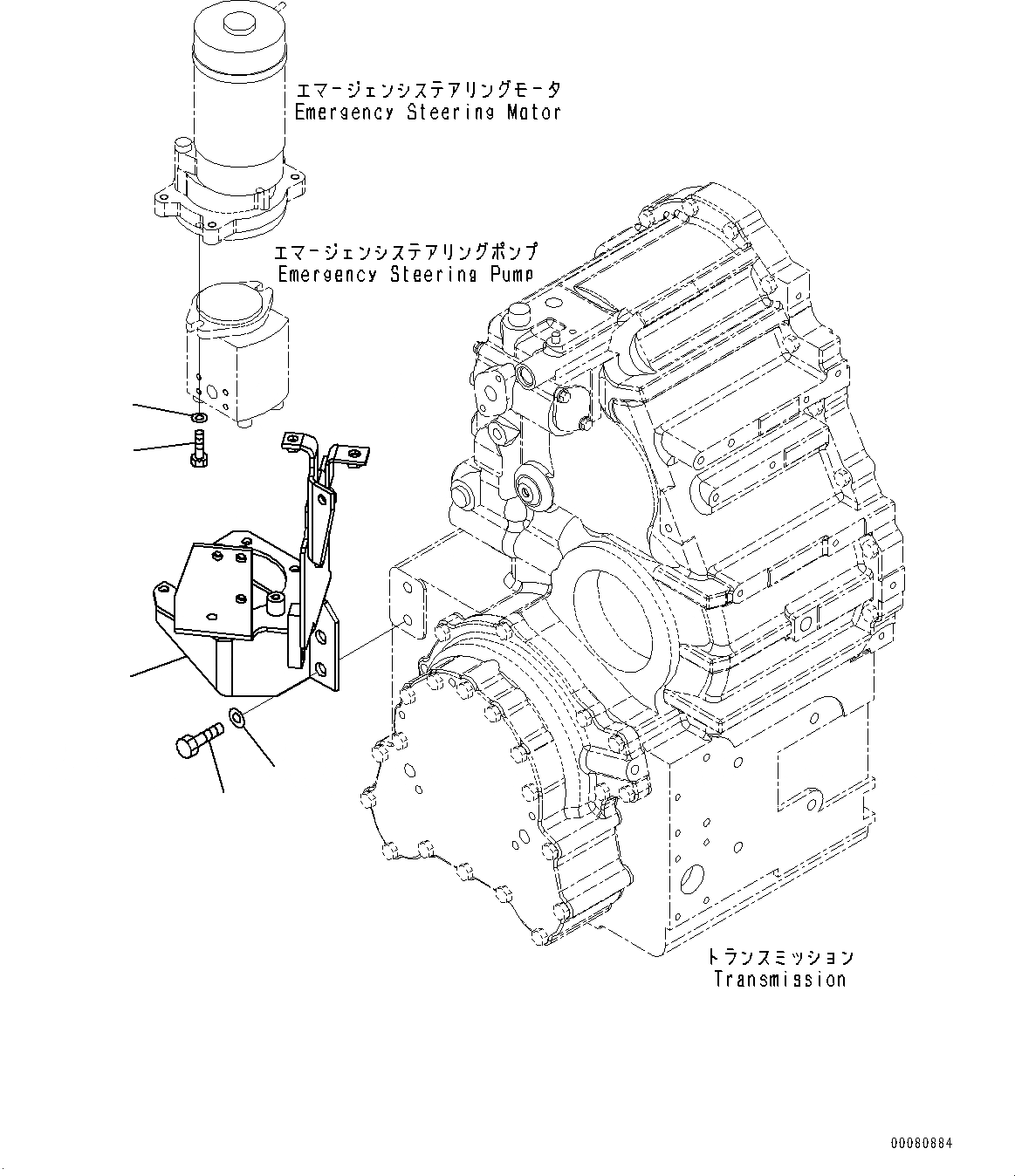 エマージェンシステアリングモータ
Emergency Steering Motor

エマージェンシステアリングポンプ
Emergency Steering Pump

トランスミッション
Transmission

00080884