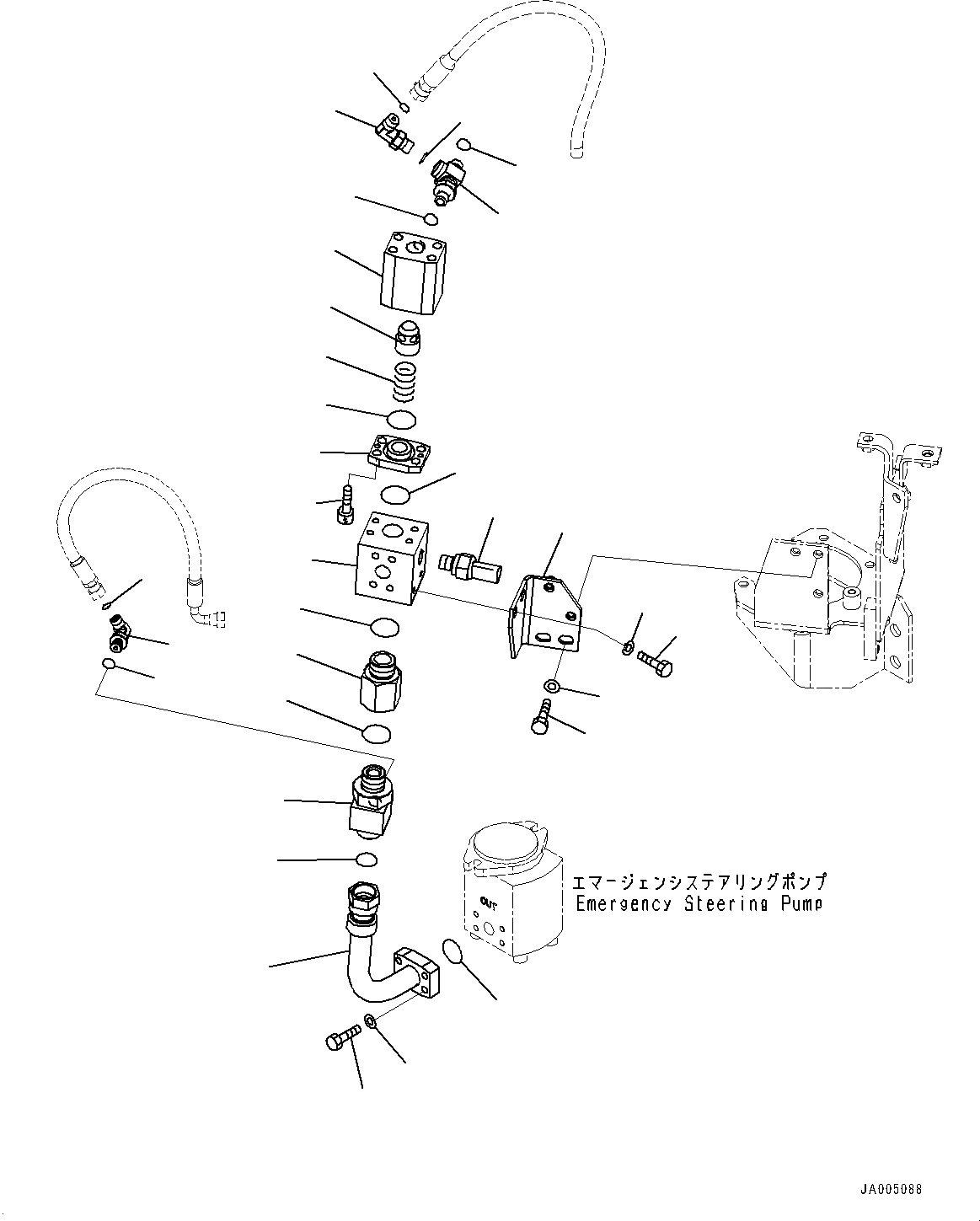 OUT

エマージェンシステアリングポンプ
Emergency Steering Pump

JA005088