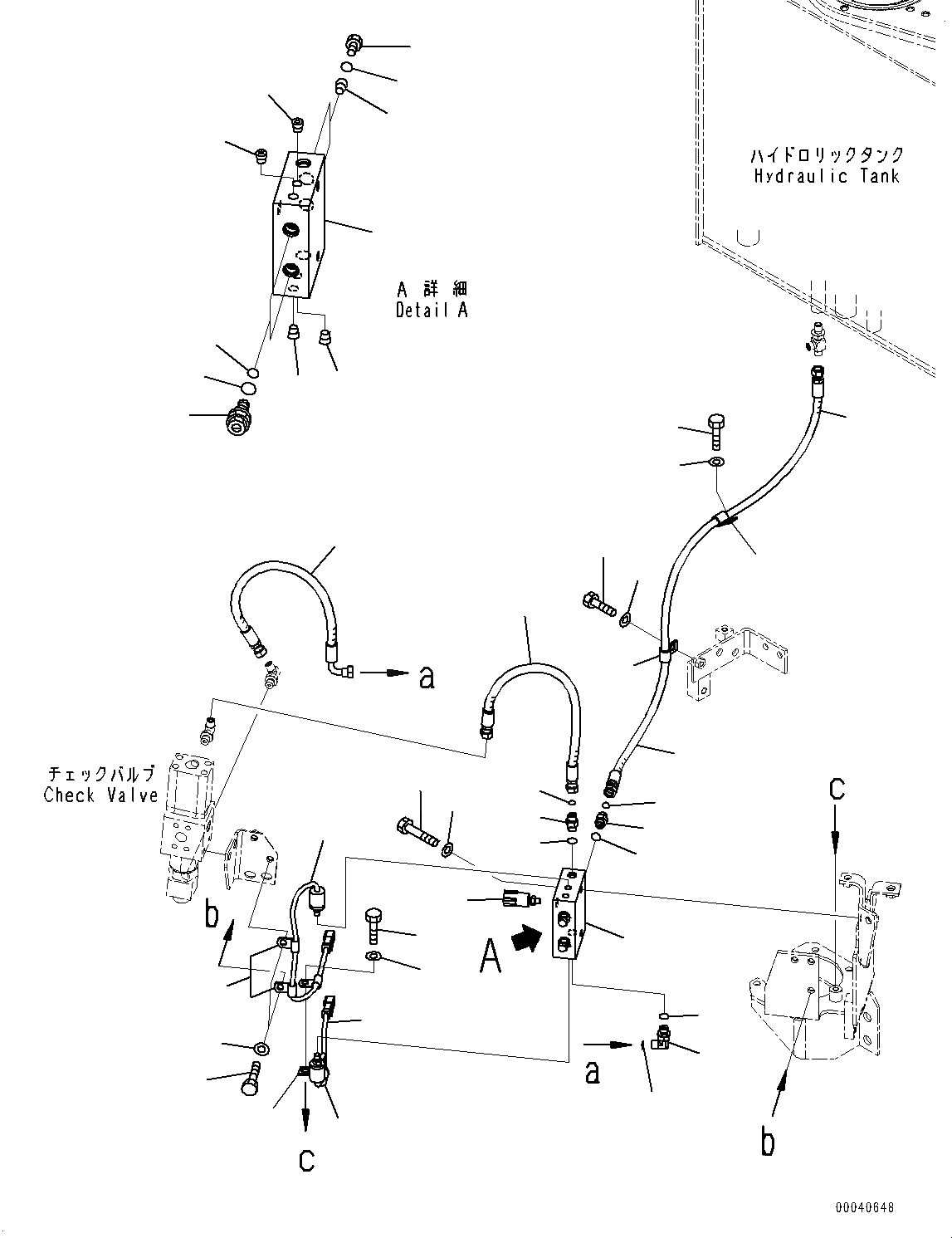 ハイドロリックタンク
Hydraulic Tank

A 詳細
Detail A

a

チェックバルブ
Check Valve

c

b

A

a

c

b

00040648