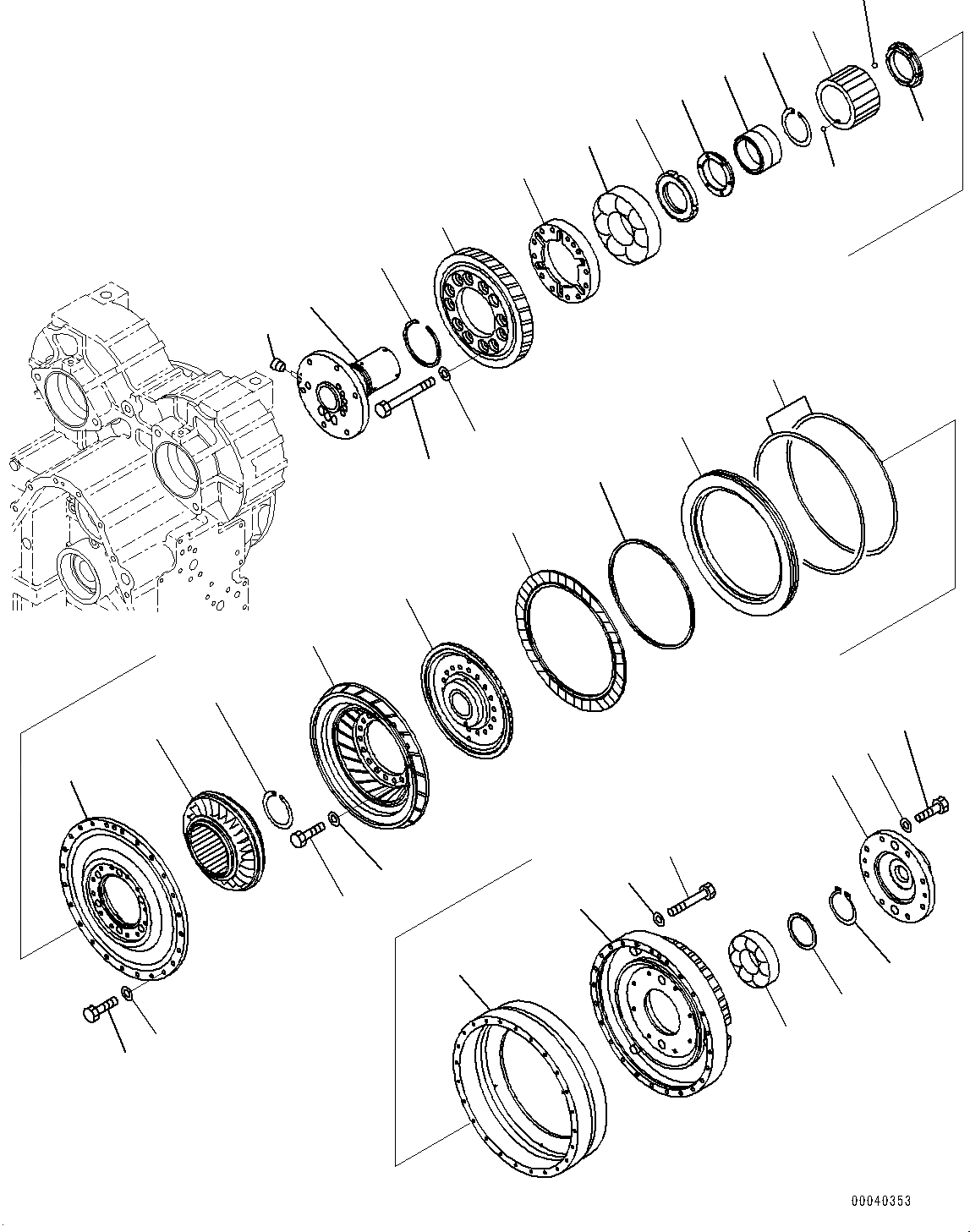 00040353