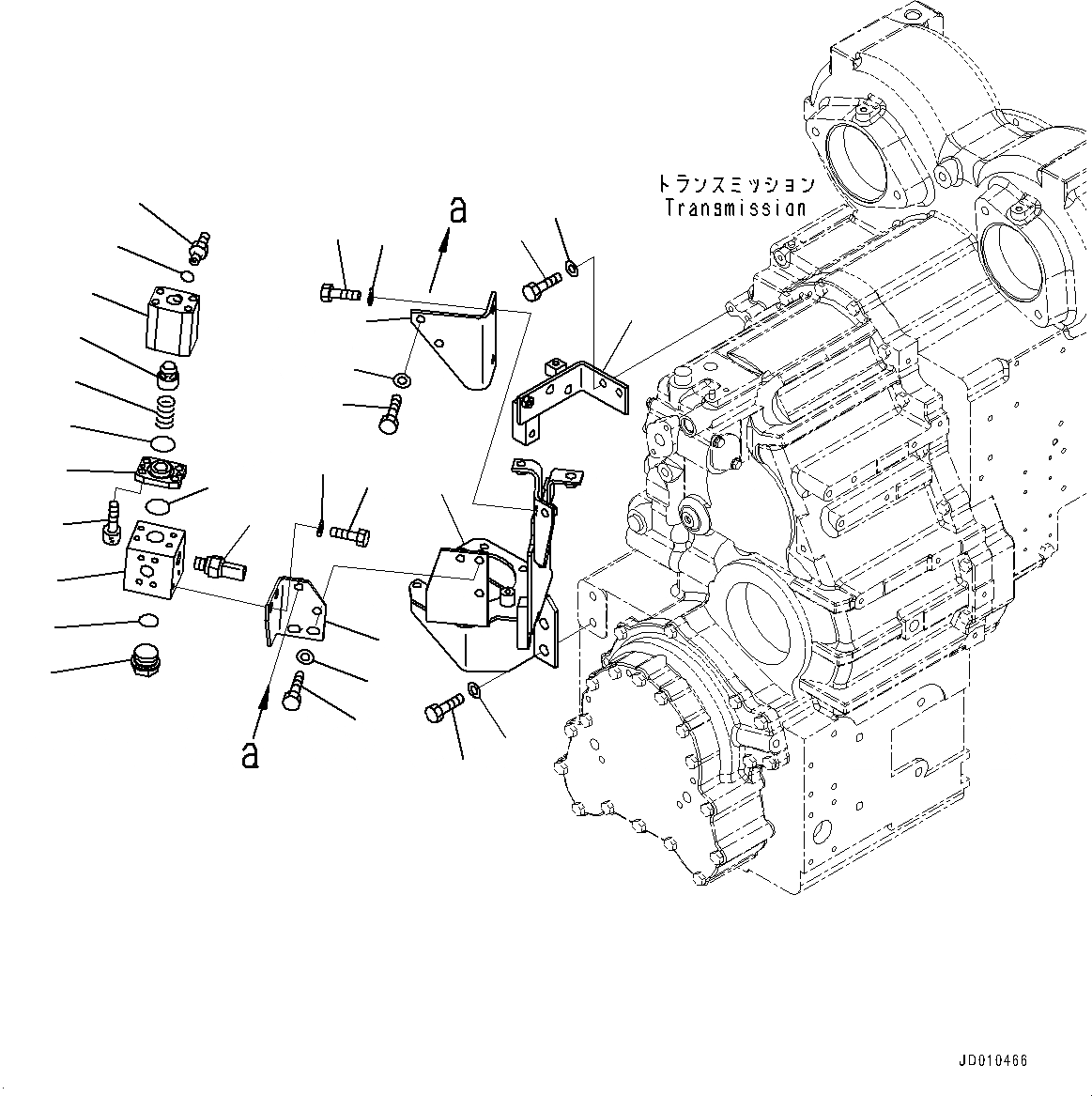 トランスミッション
Transmission

a

a

JD010466