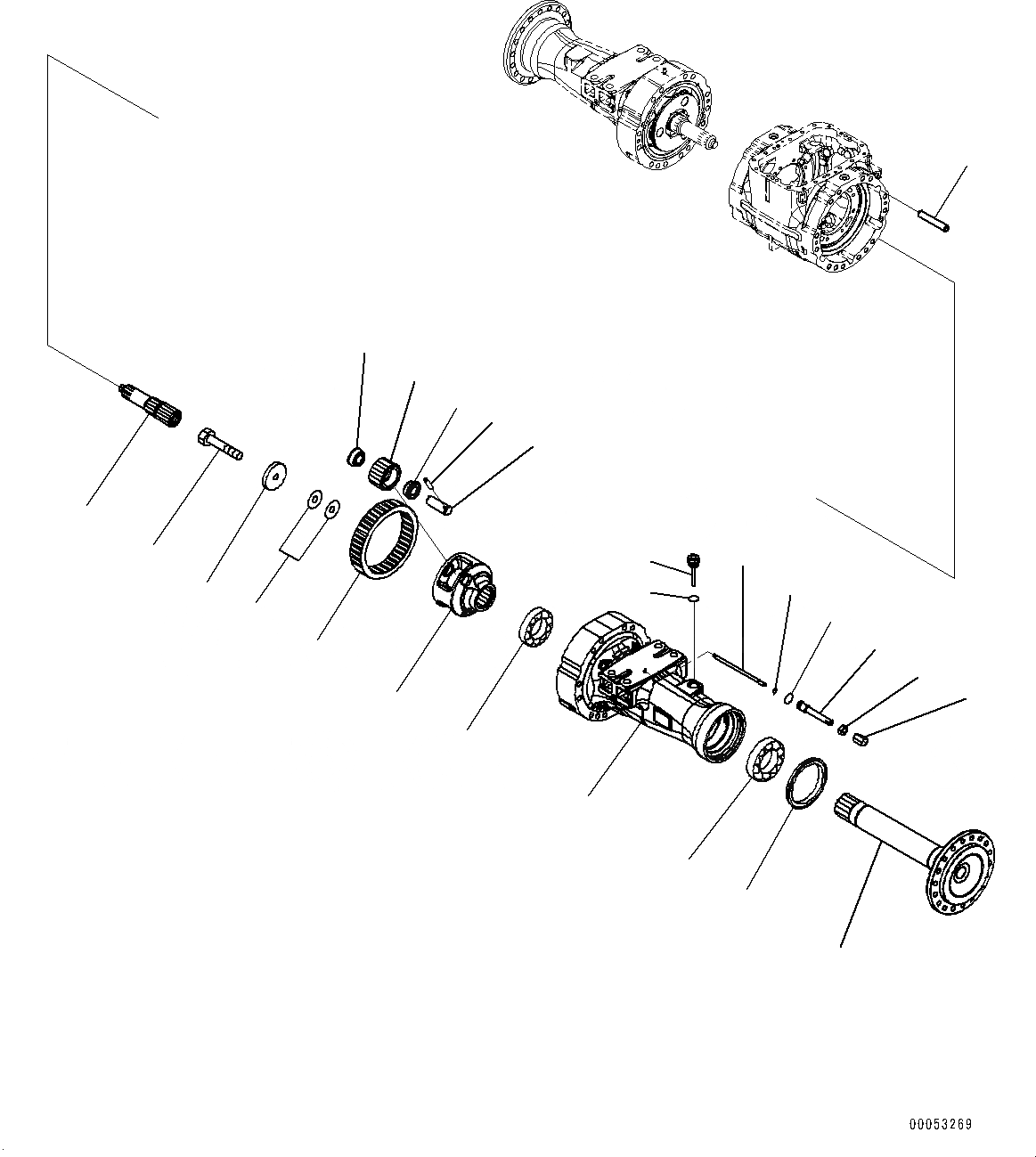 00053269