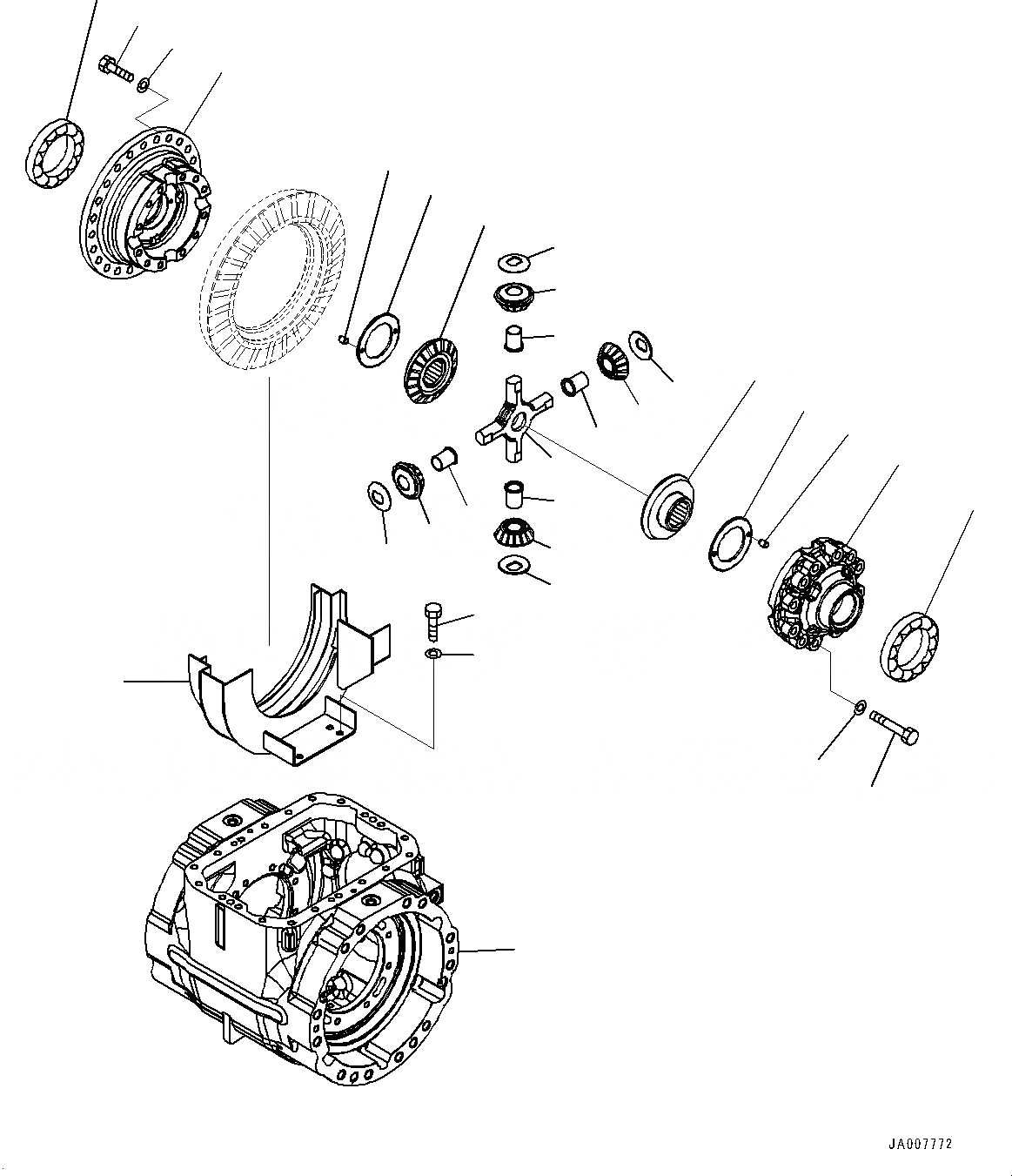 JA007772