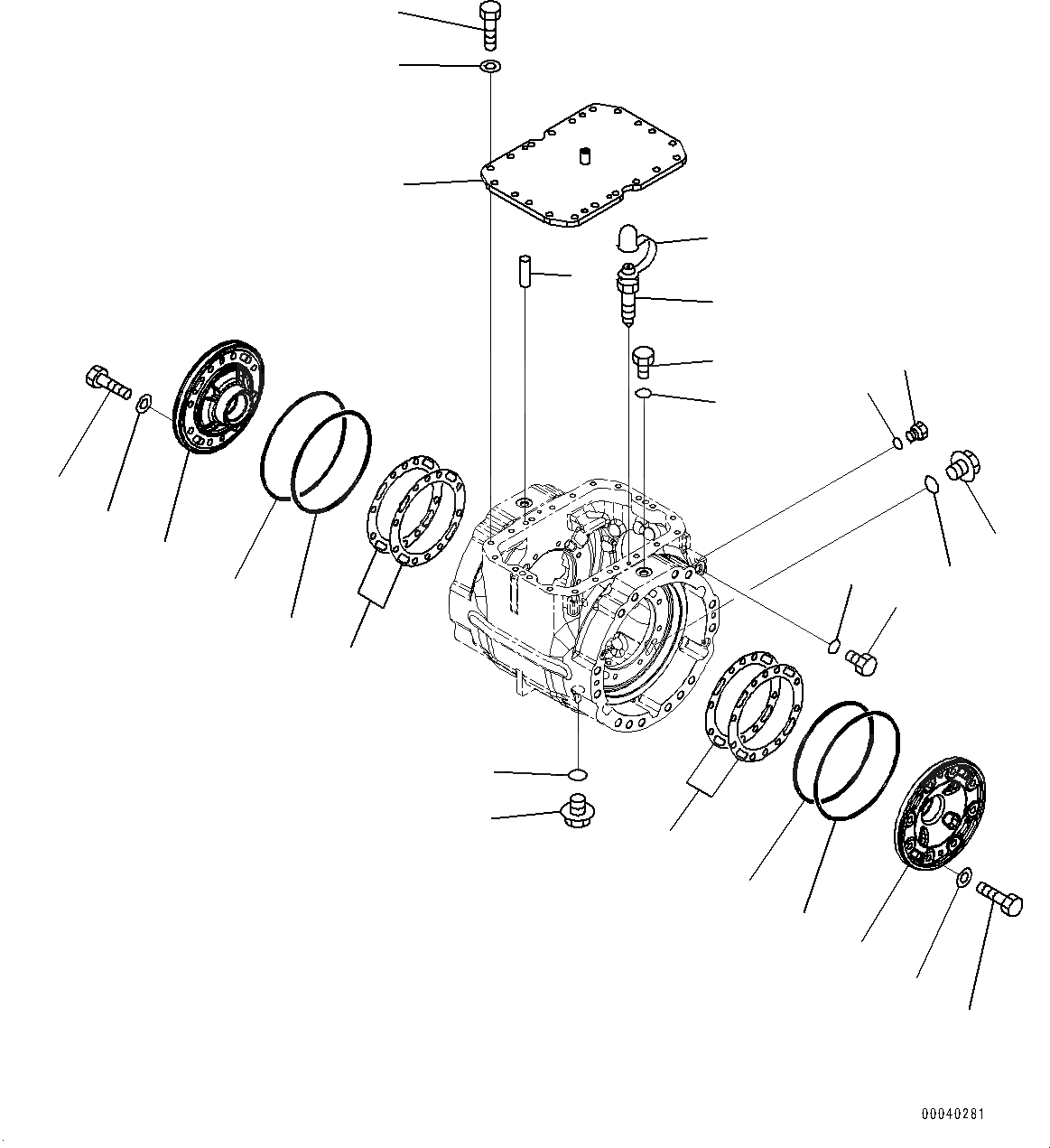 00040281