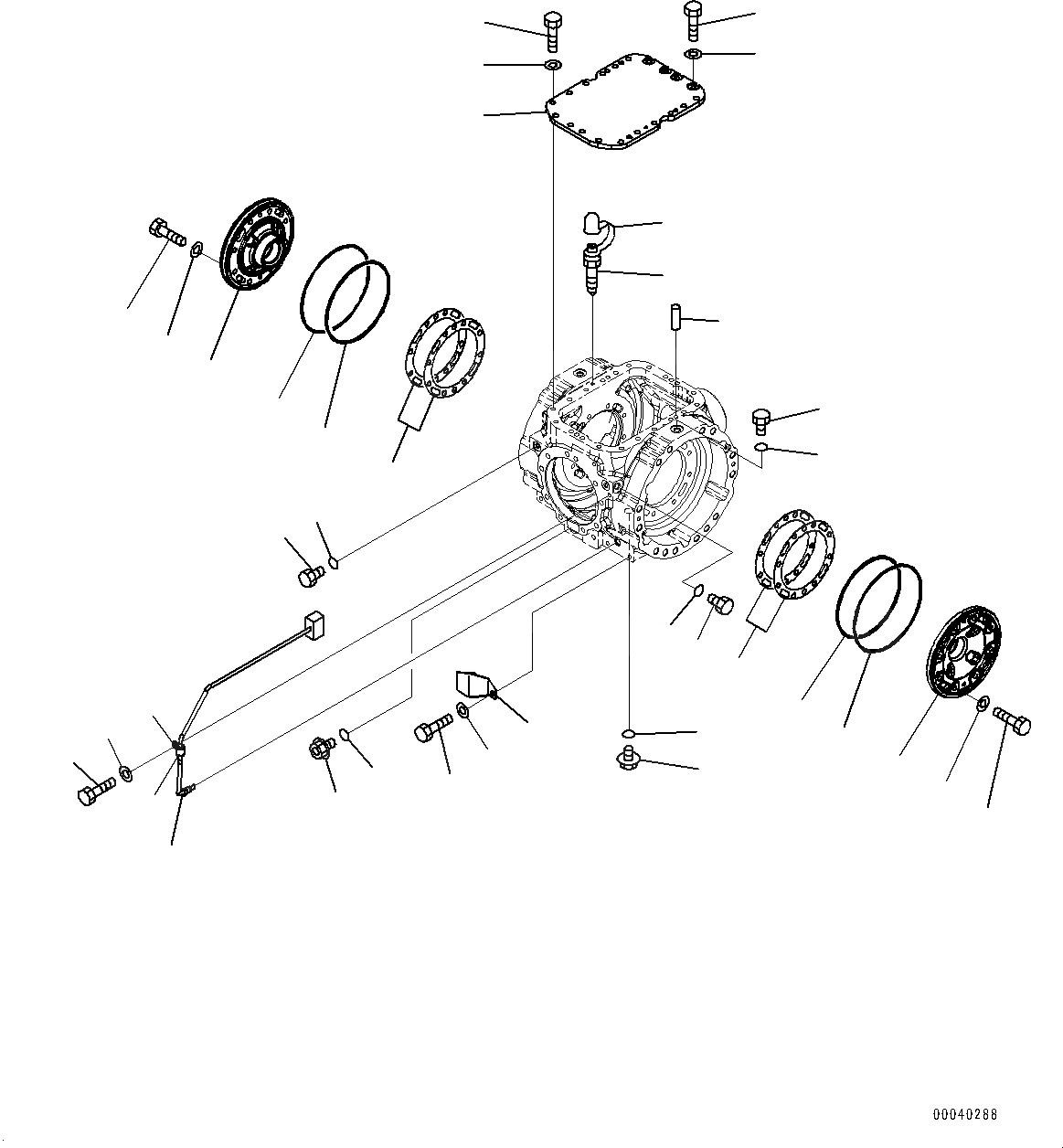 00040288