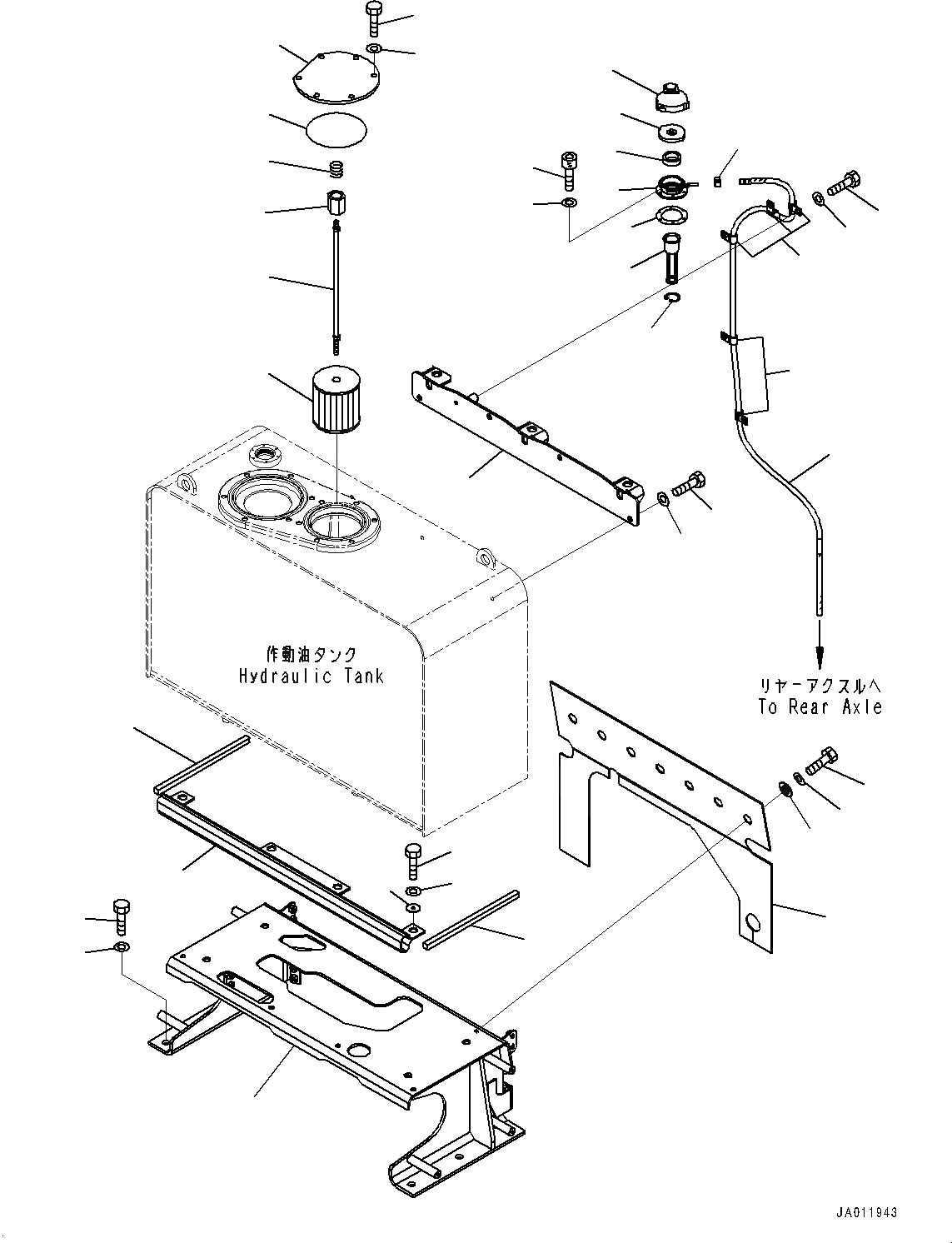 作動油タンク
Hydraulic Tank

リヤーアクスルへ
To Rear Axle

JA011943