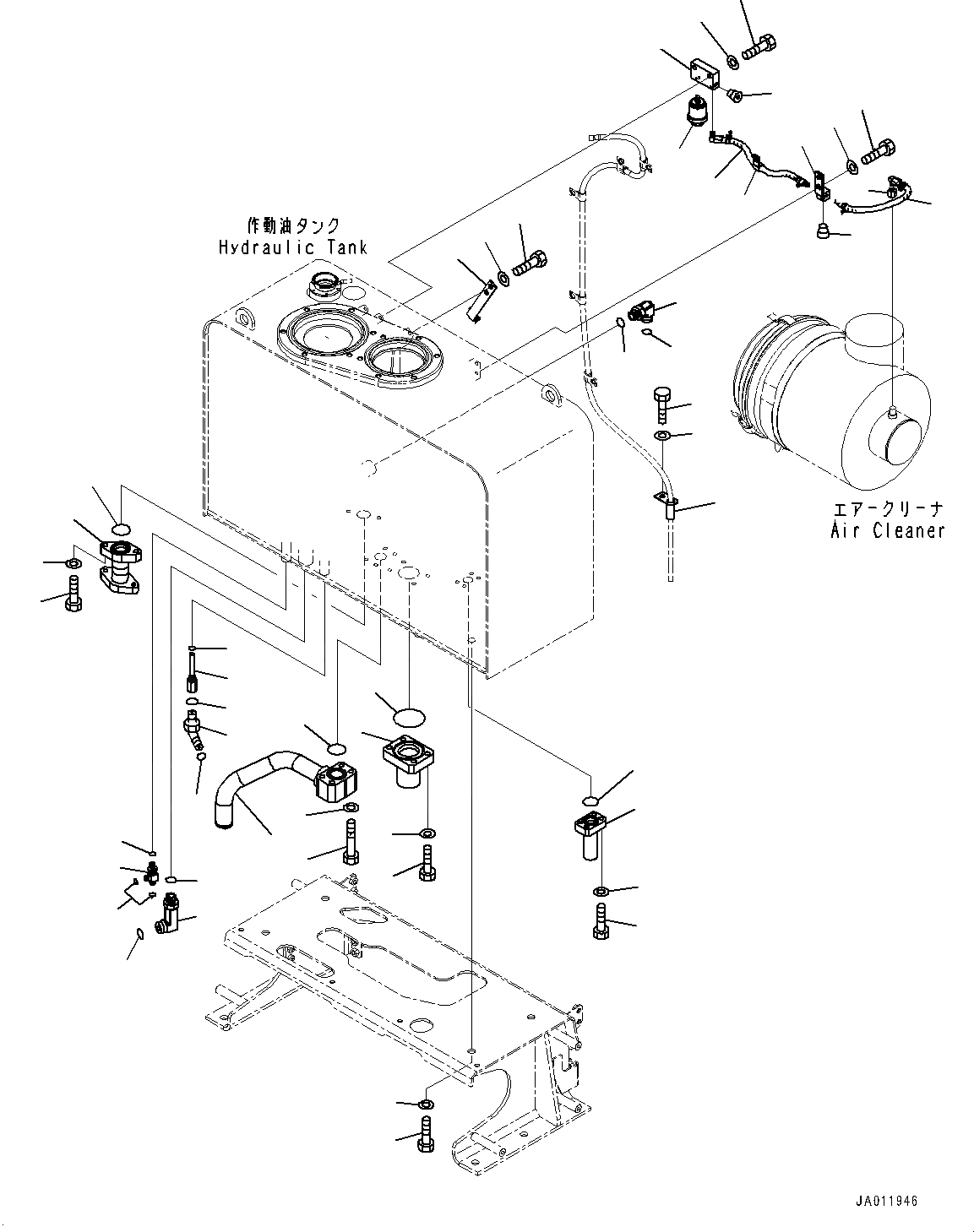 作動油タンク
Hydraulic Tank

エアークリーナ
Air Cleaner

JA011946