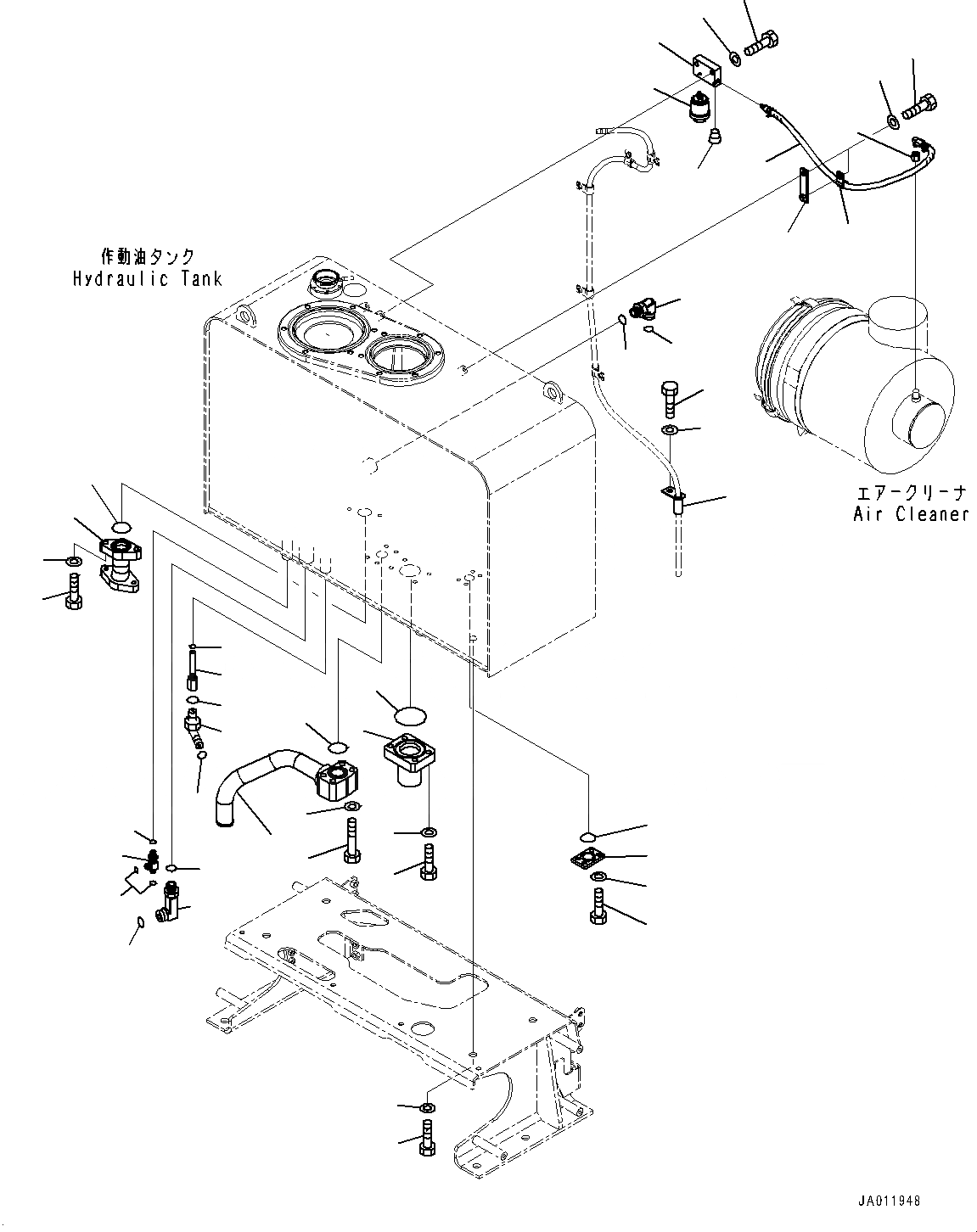 作動油タンク
Hydraulic Tank

エアークリーナ
Air Cleaner

JA011948