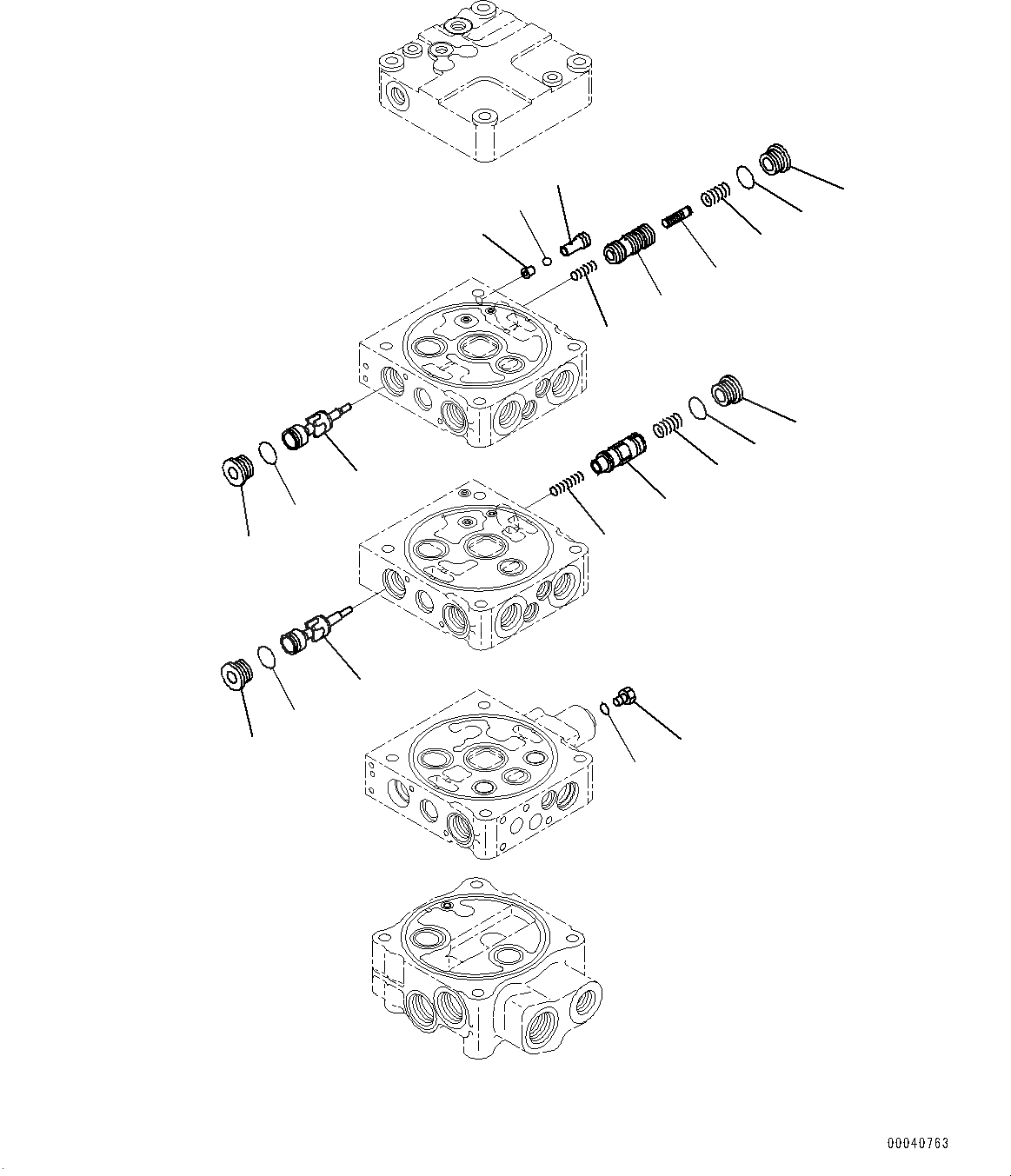 00040763