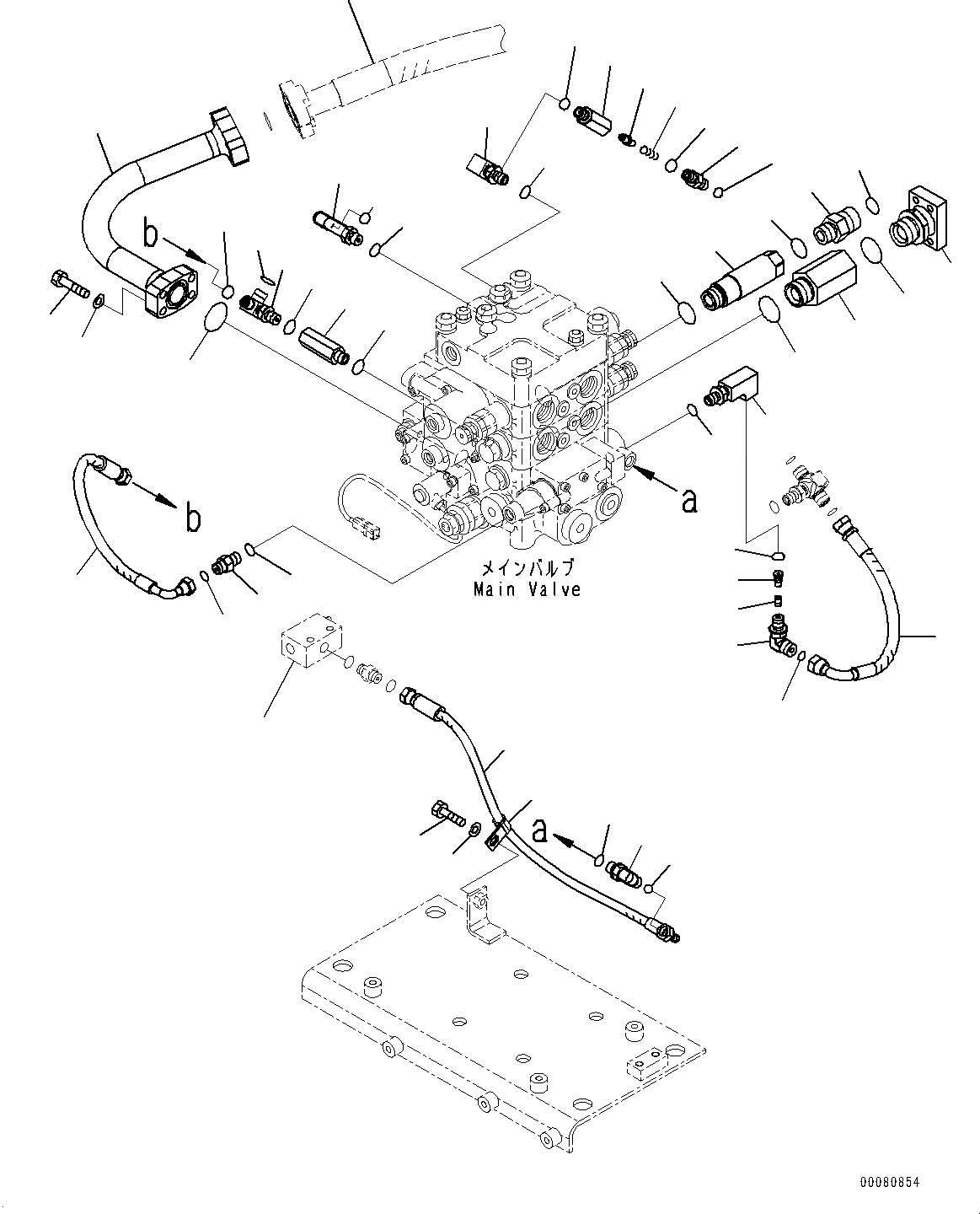 b

b

a

メインバルブ
Main Valve

a

00080854