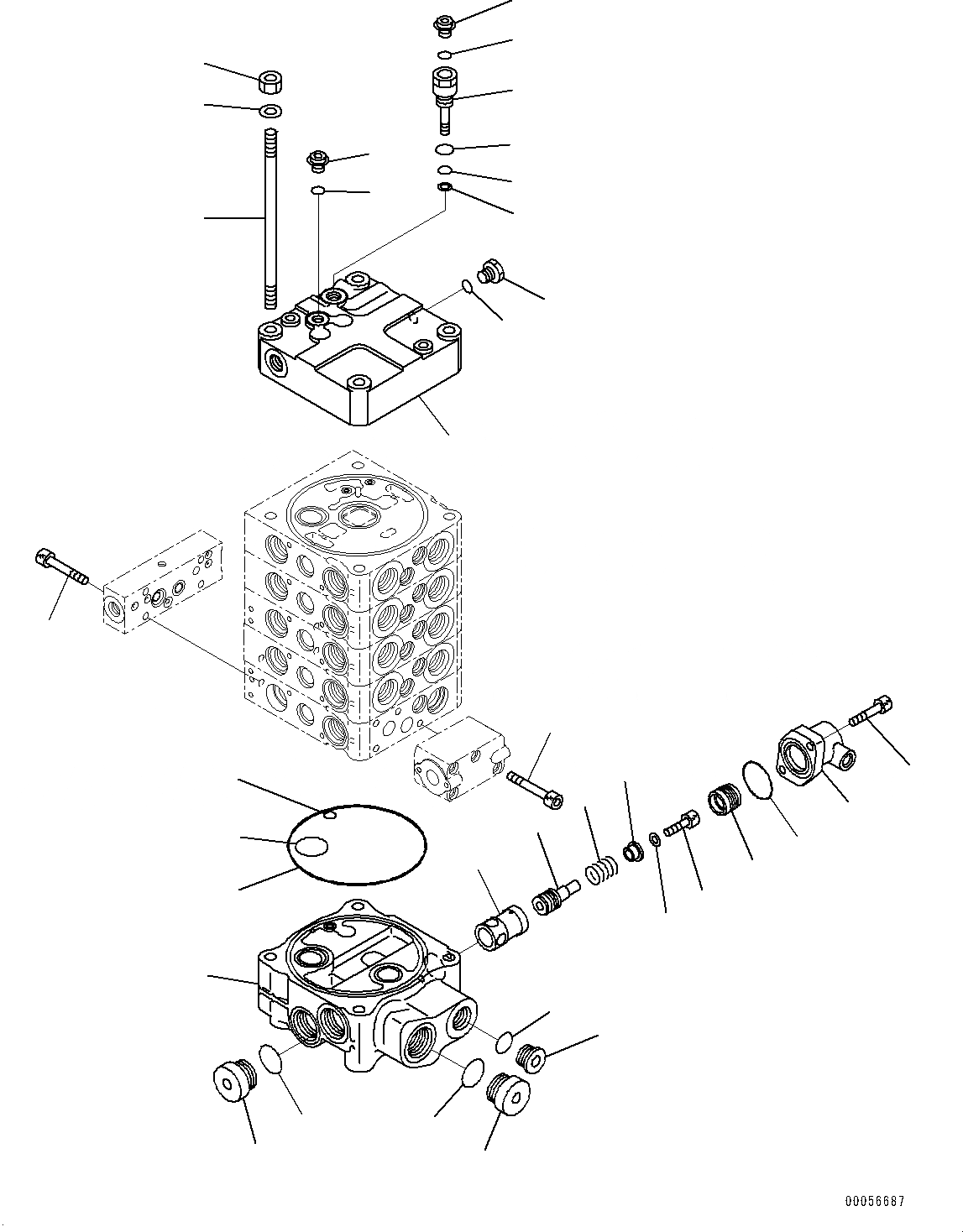 00056687