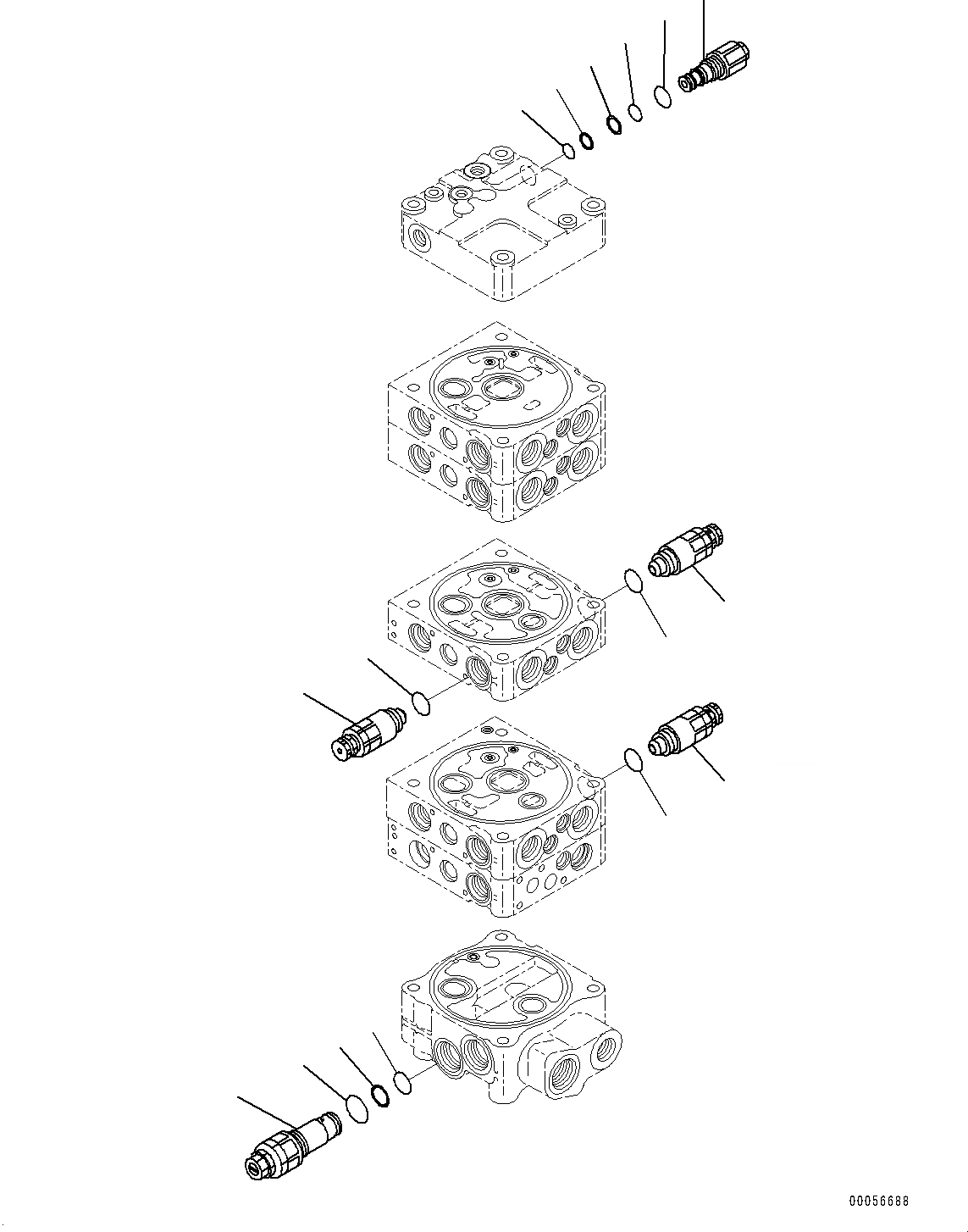 00056688