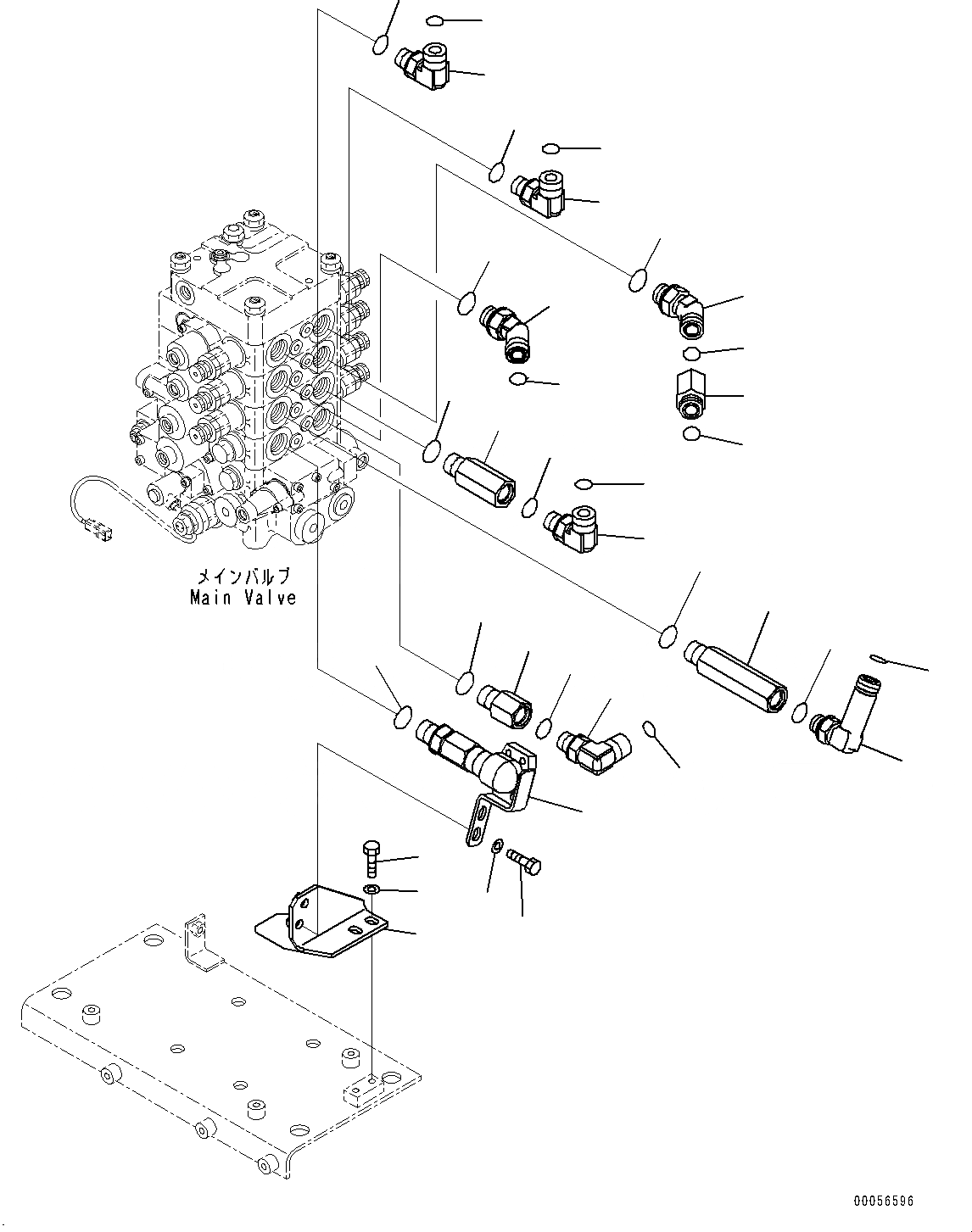 メインバルブ
Main Valve

00056596