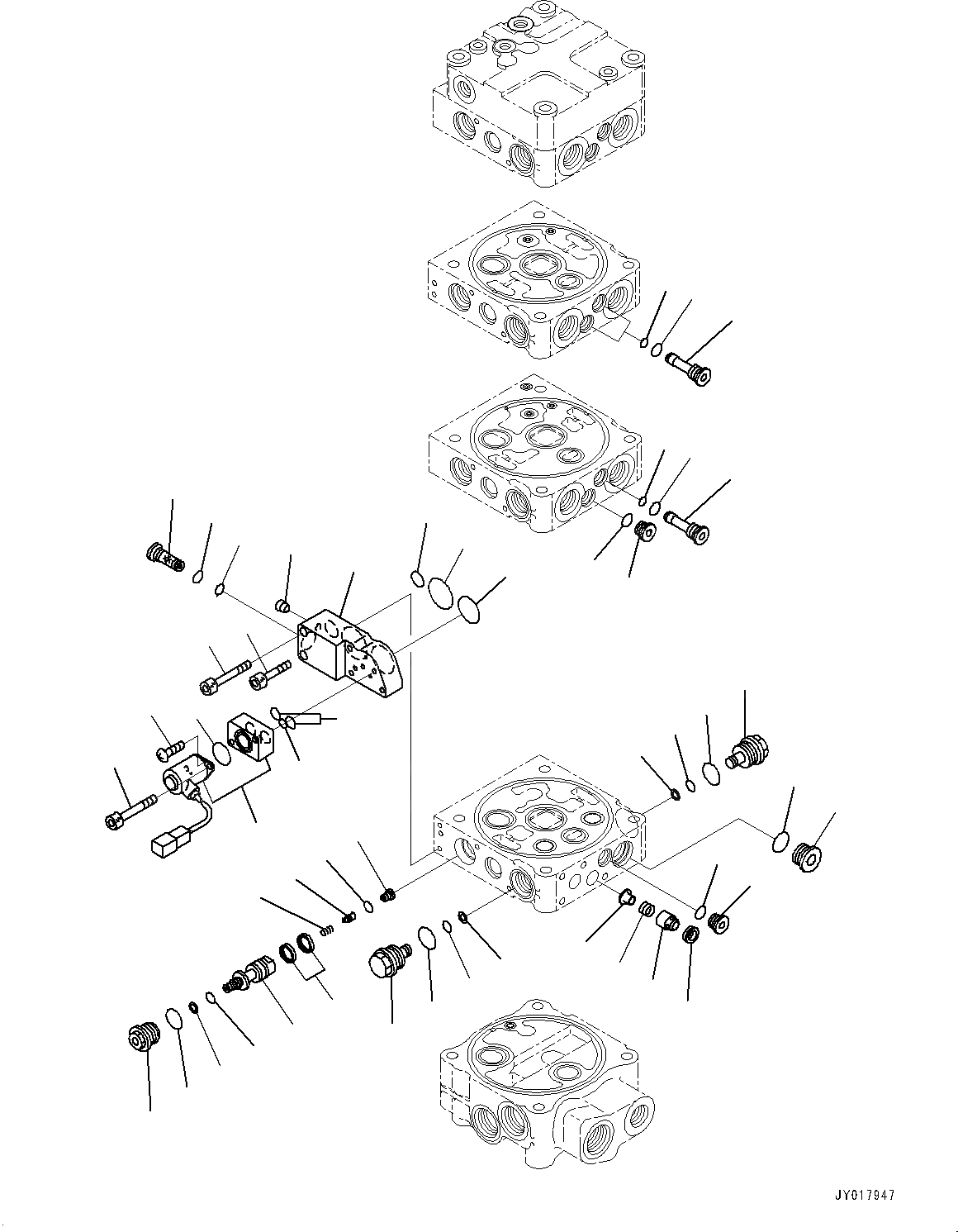 JY017947