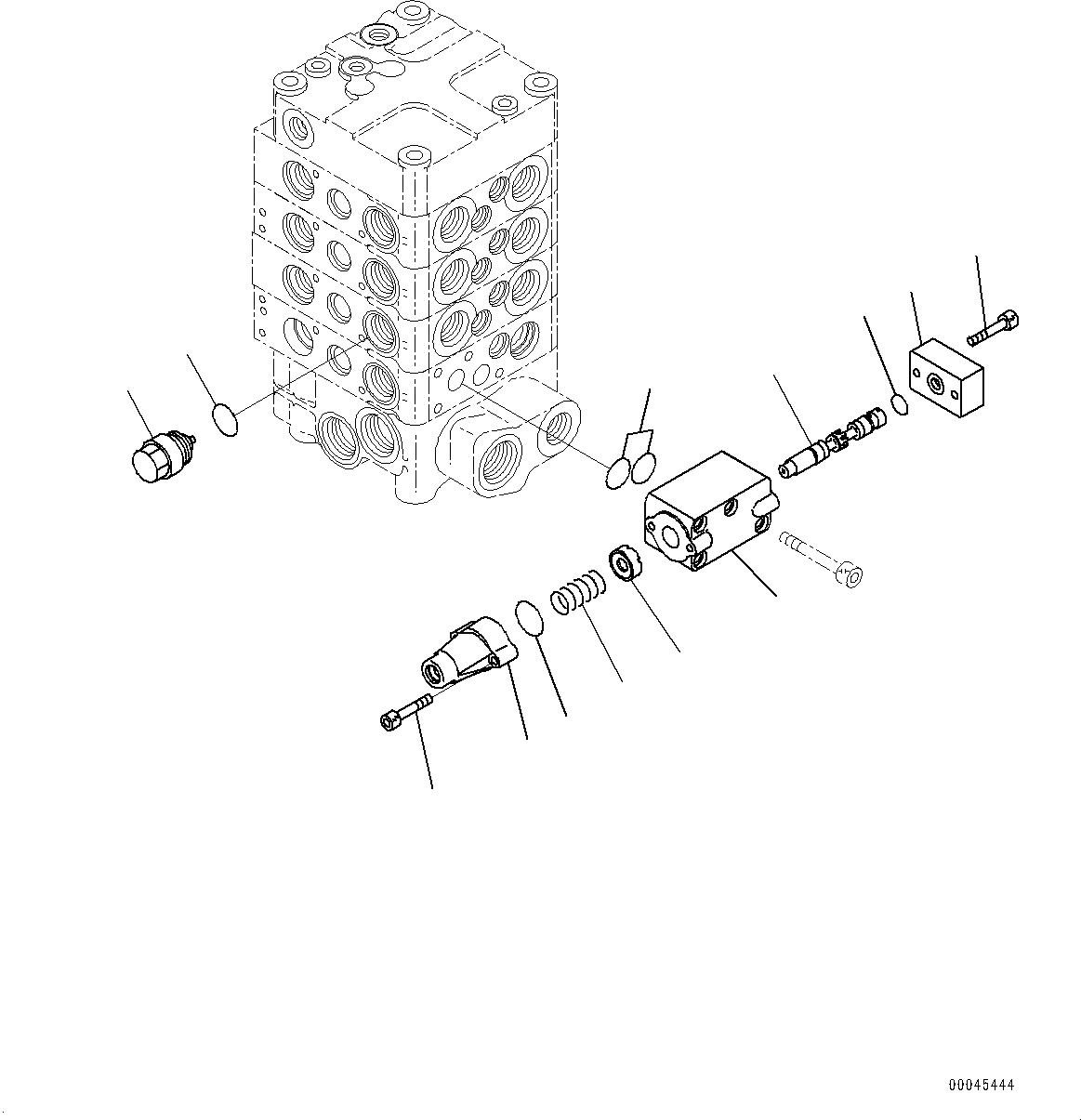 00045444