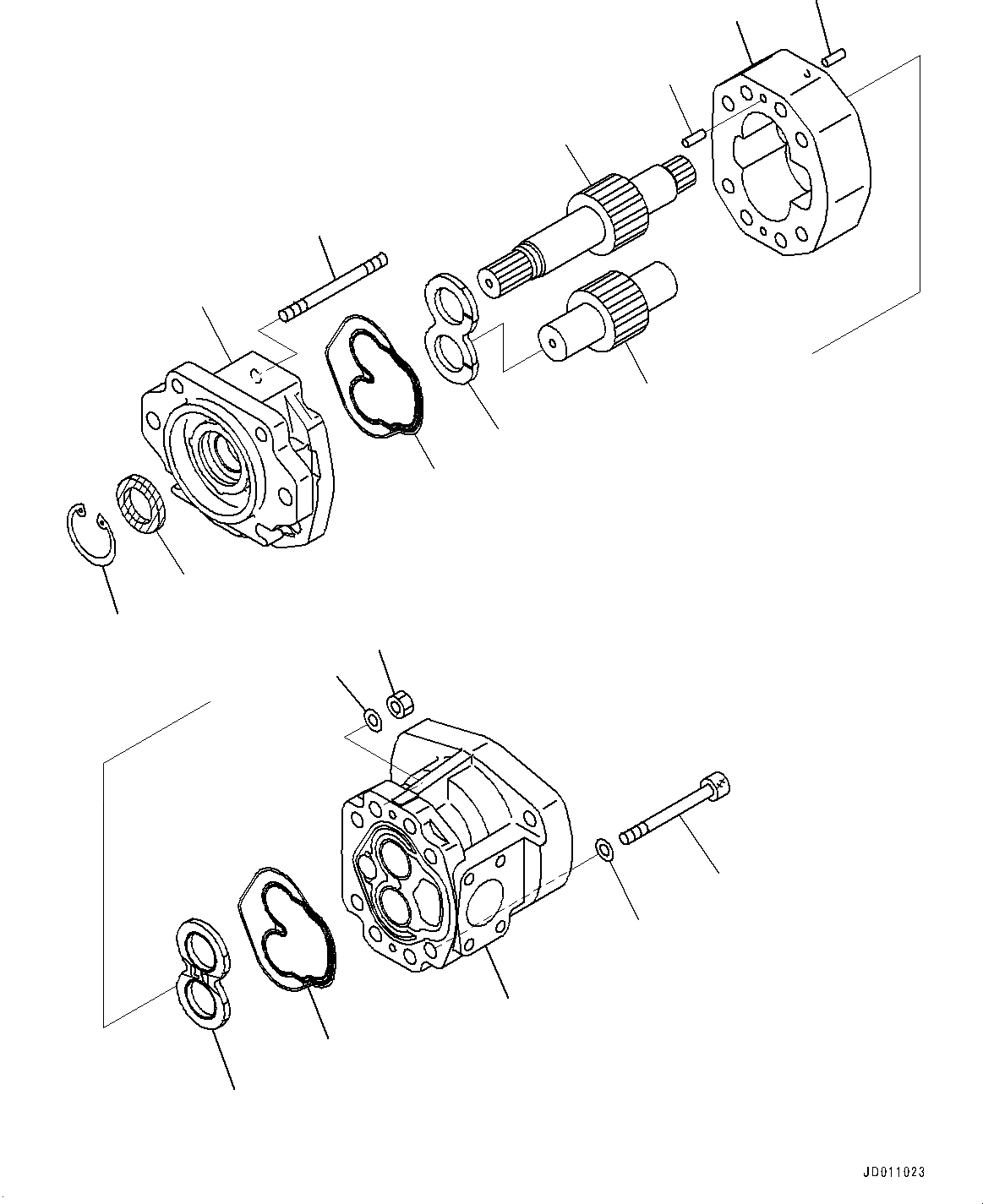 JD011023