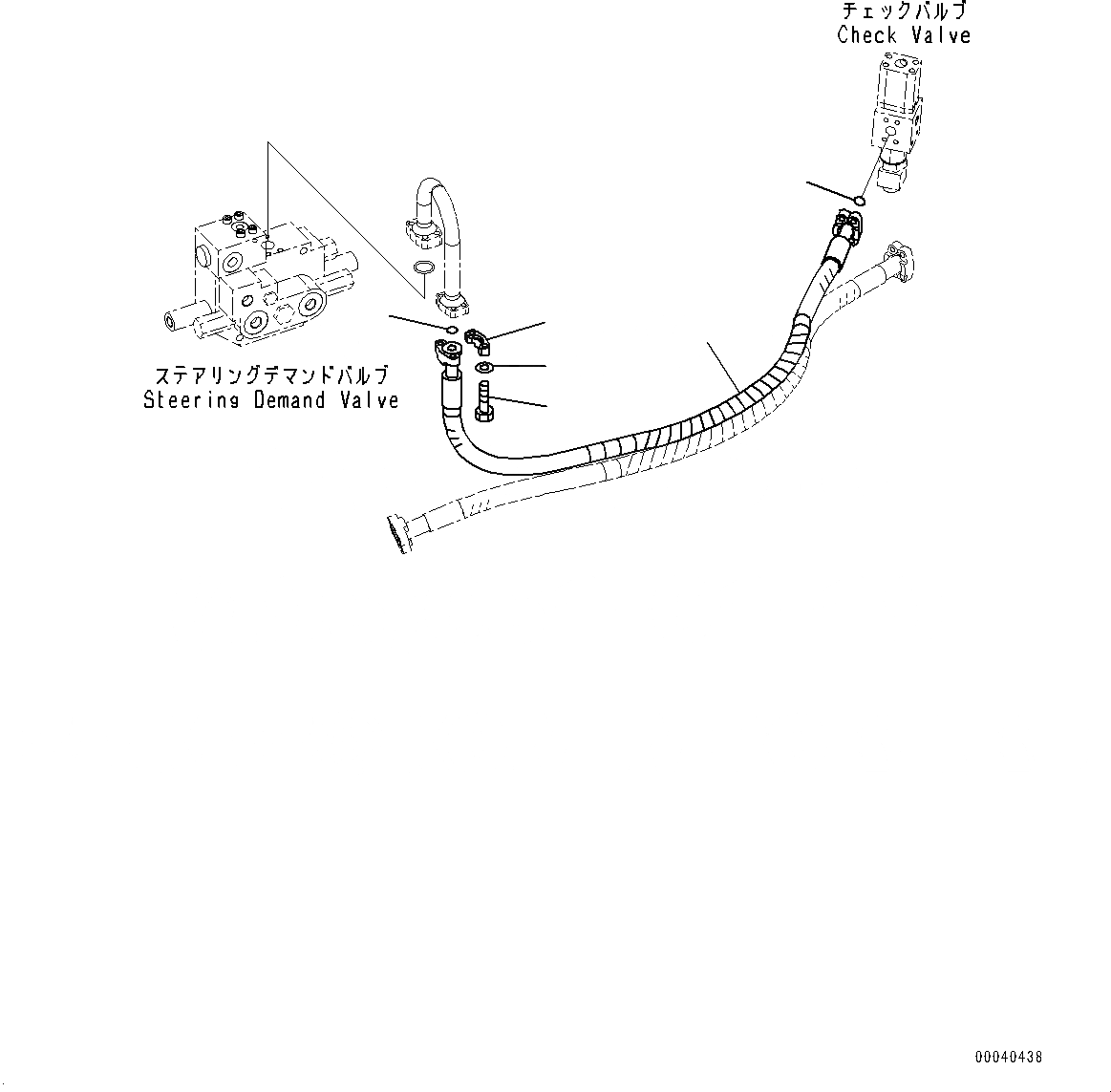 チェックバルブ
Check Valve

ステアリングデマンドバルブ
Steering Demand Valve

00040438