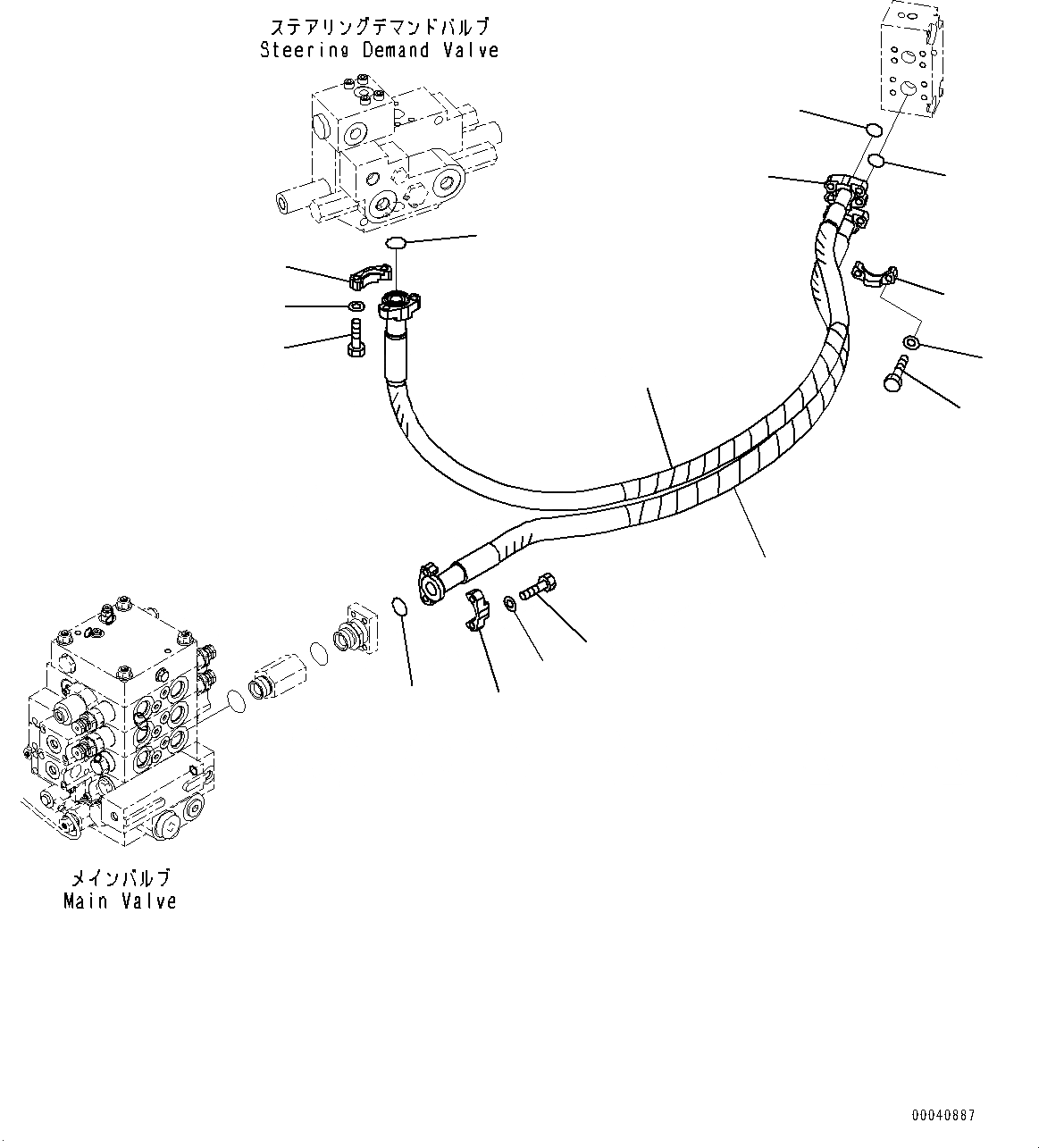 ステアリングデマンドバルブ
Steering Demand Valve

メインバルブ
Main Valve

00040887