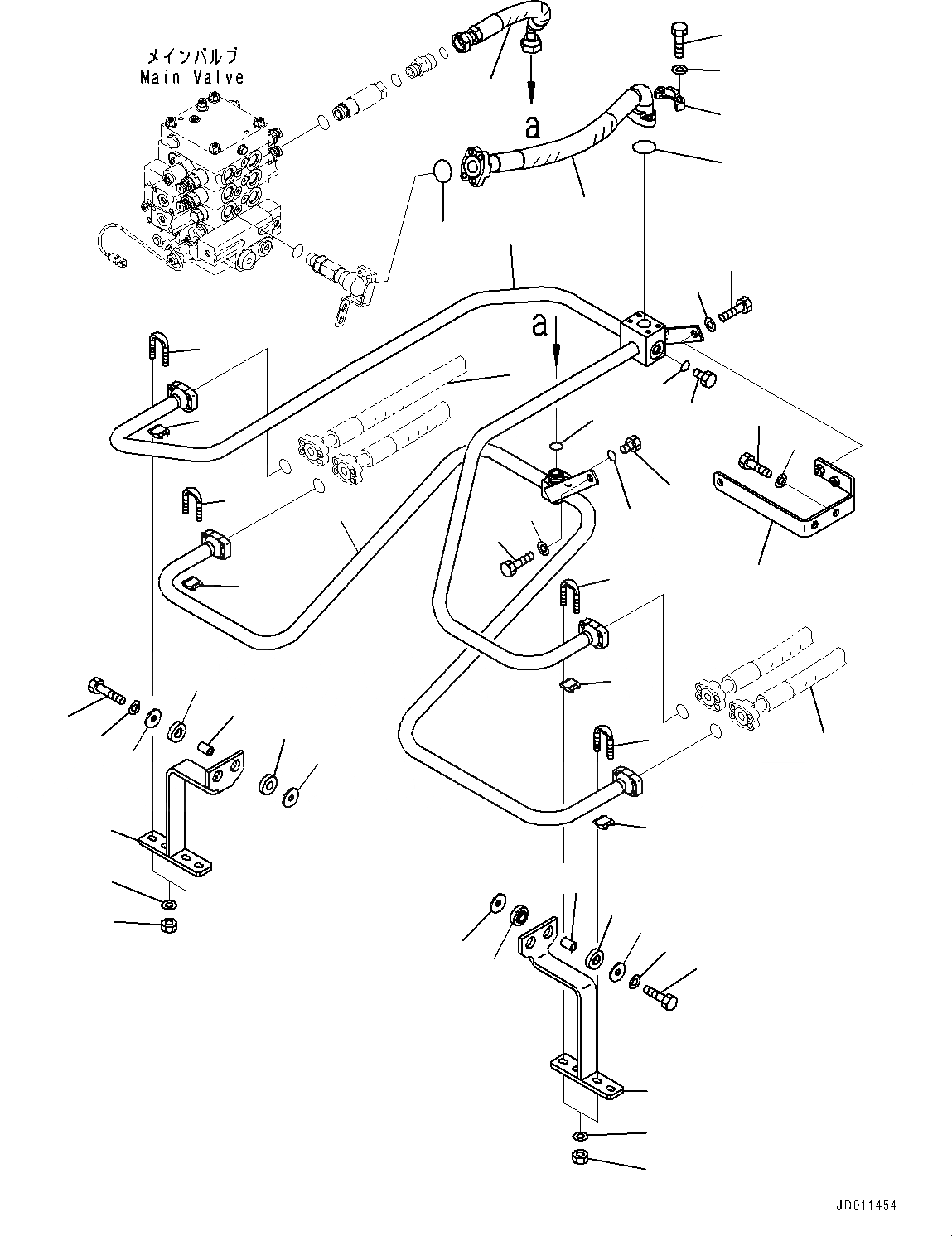 メインバルブ
Main Valve

a

a

JD011454