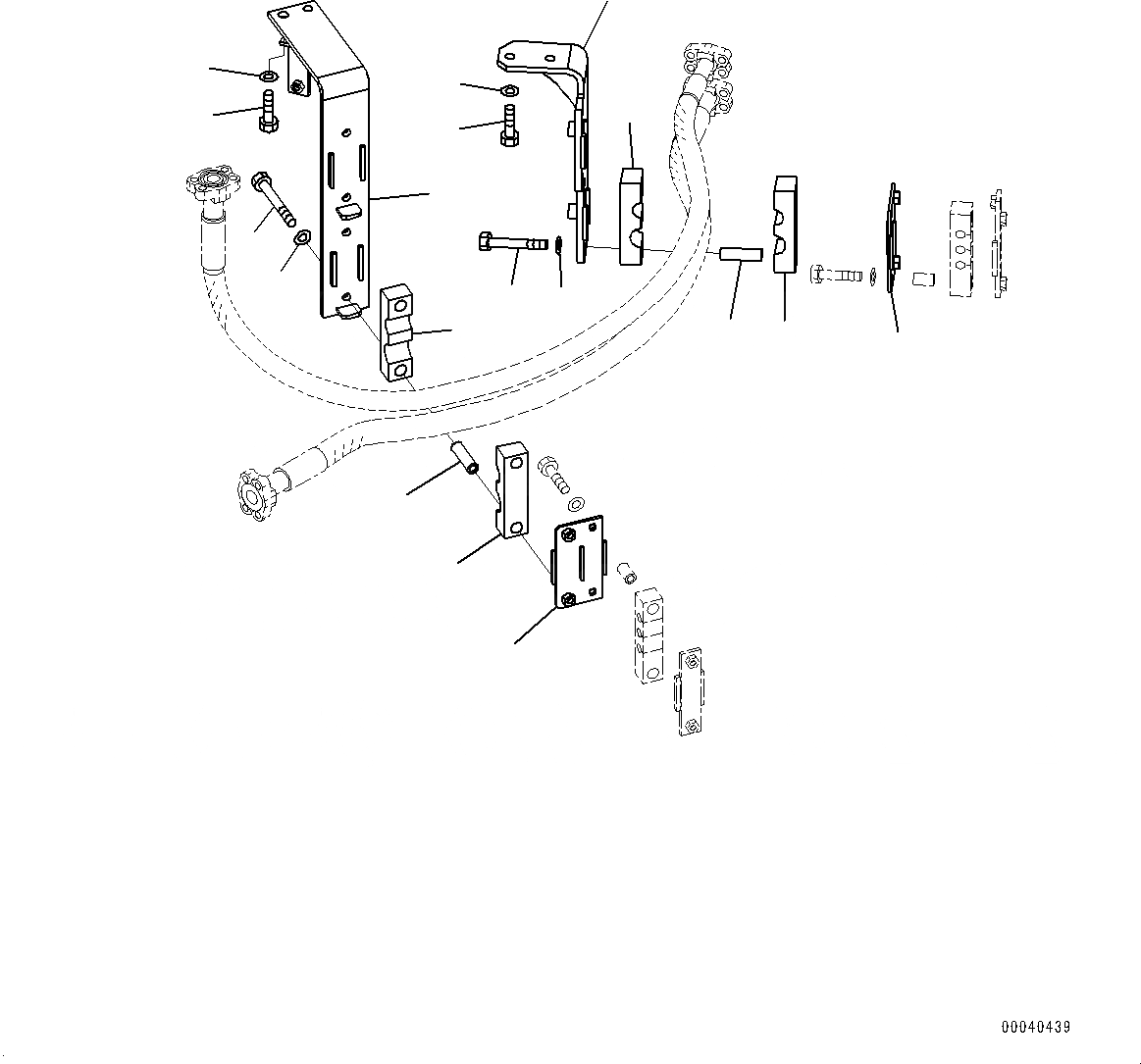 00040439