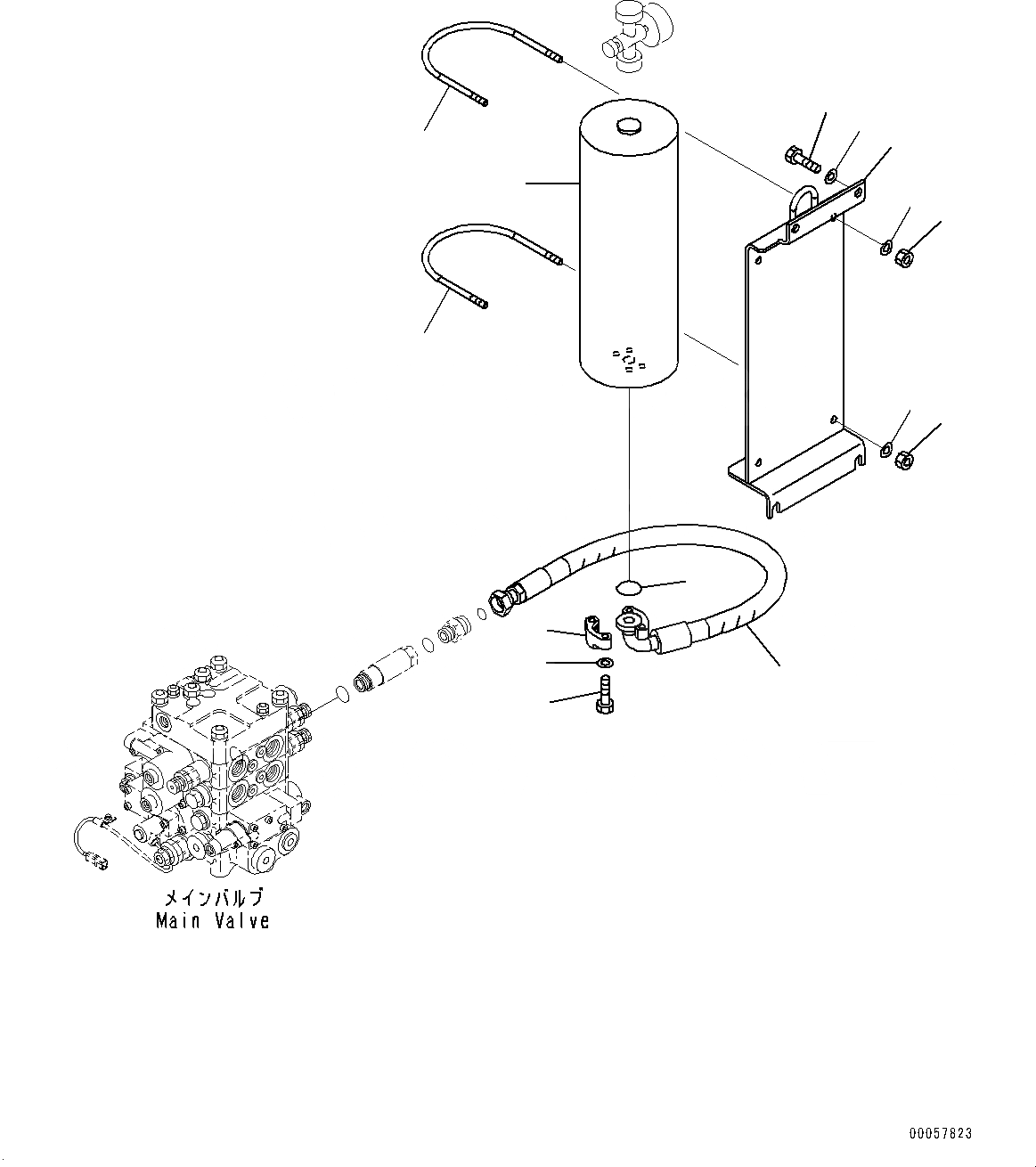 メインバルブ
Main Valve

00057823