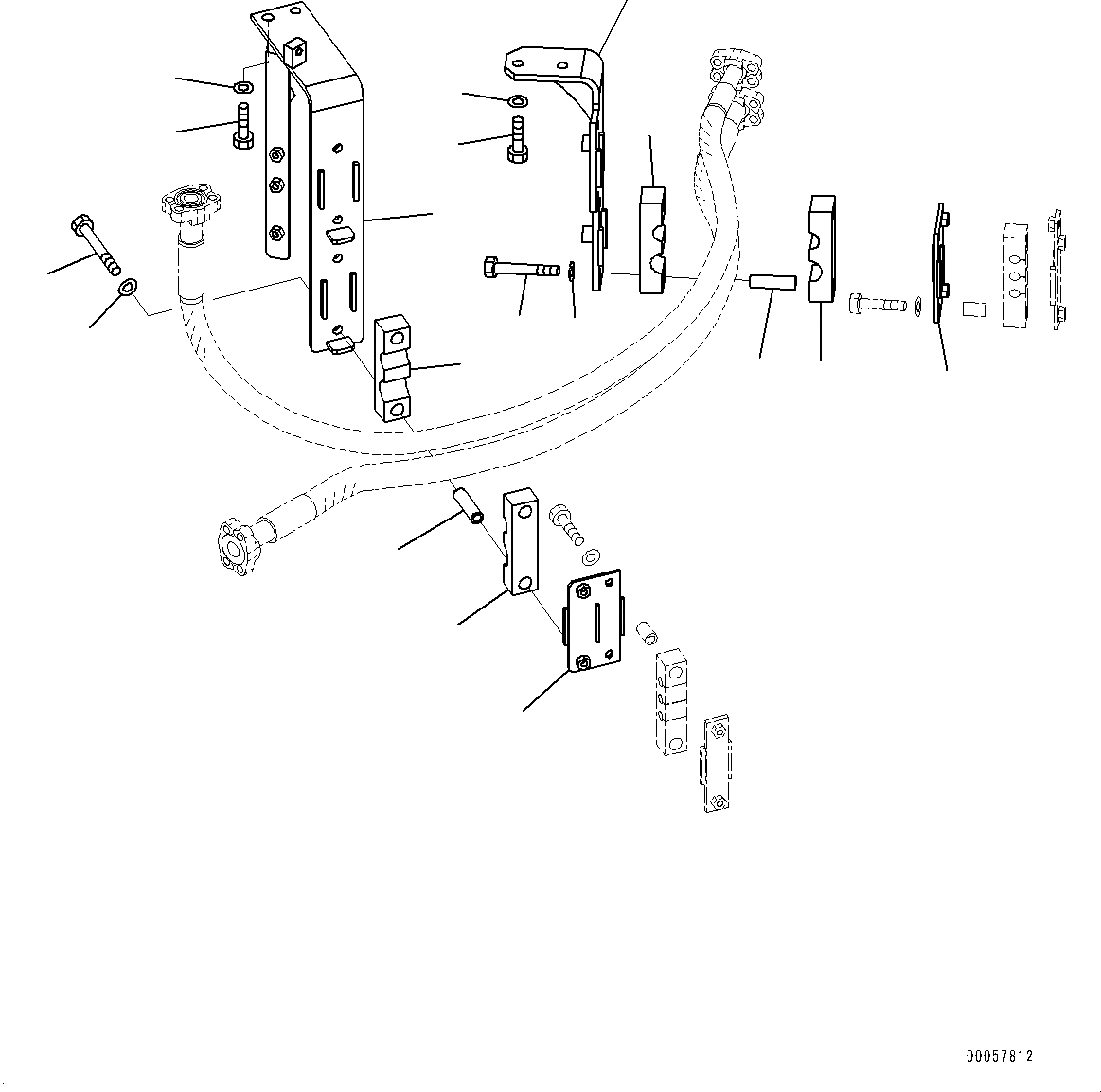 00057812