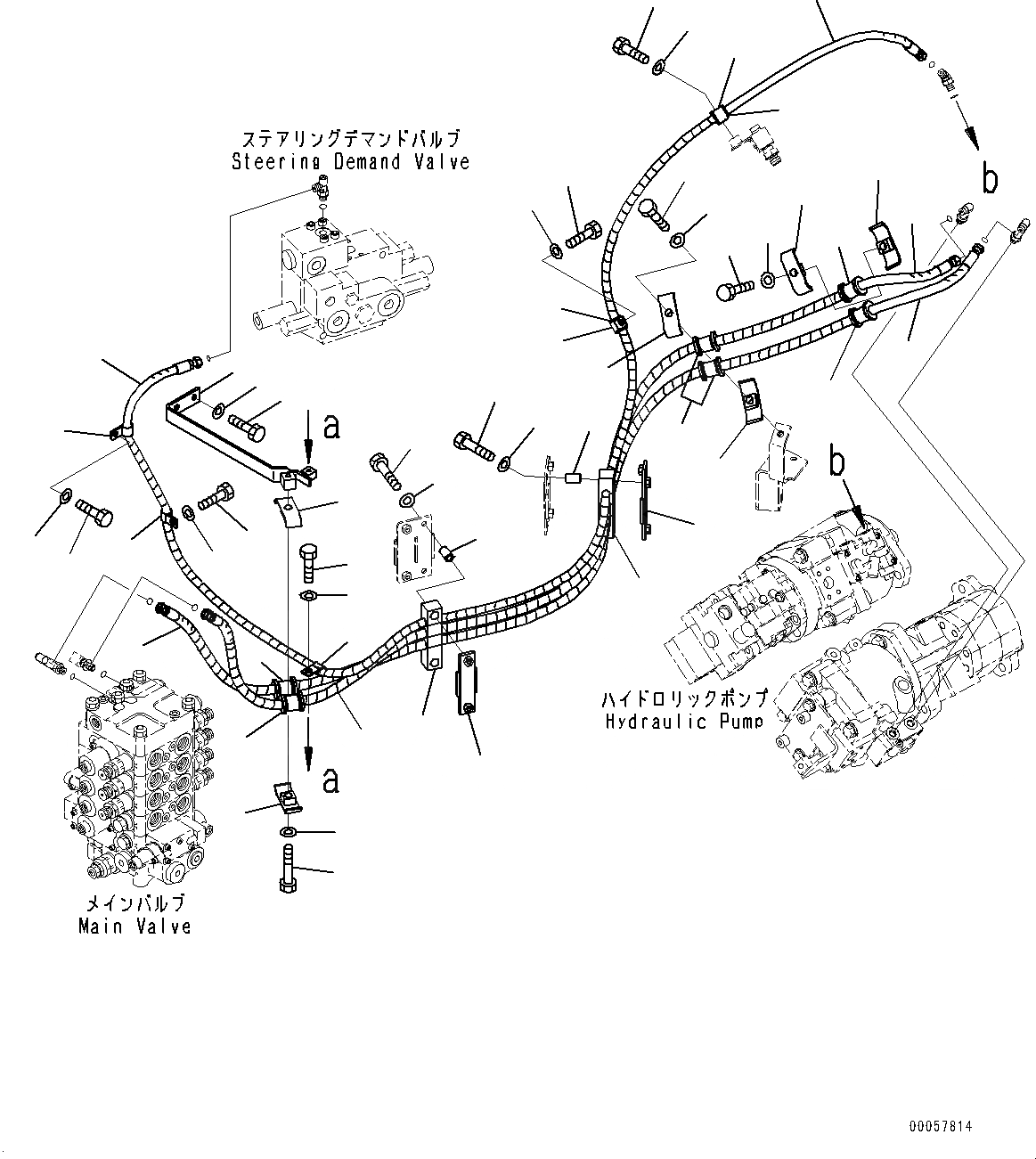 ステアリングデマンドバルブ
Steering Demand Valve

b

a

b

ハイドロリックポンプ
Hydraulic Pump

a

メインバルブ
Main Valve

00057814