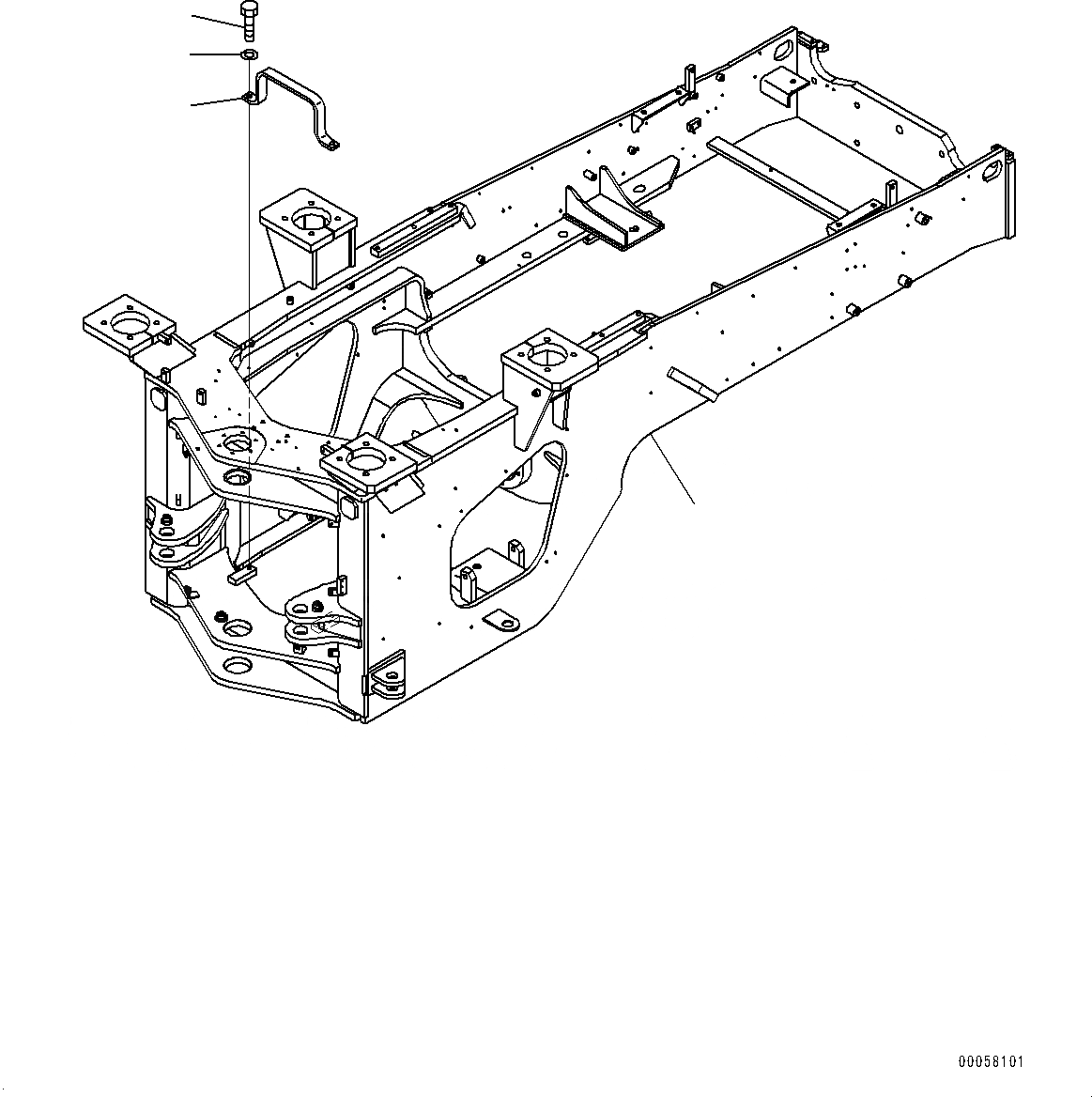 00058101