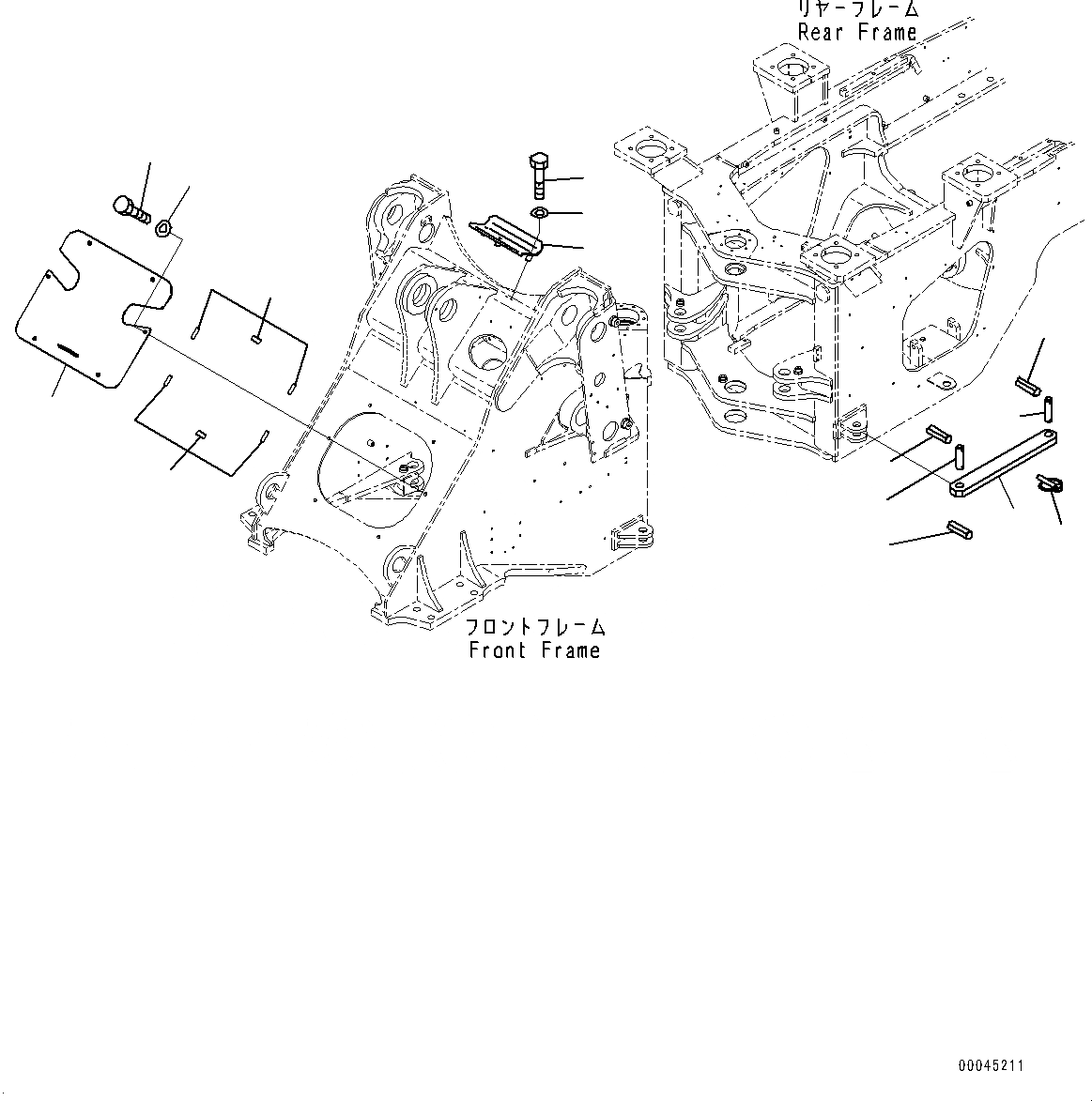 リヤーフレーム
Rear Frame

フロントフレーム
Front Frame

00045211