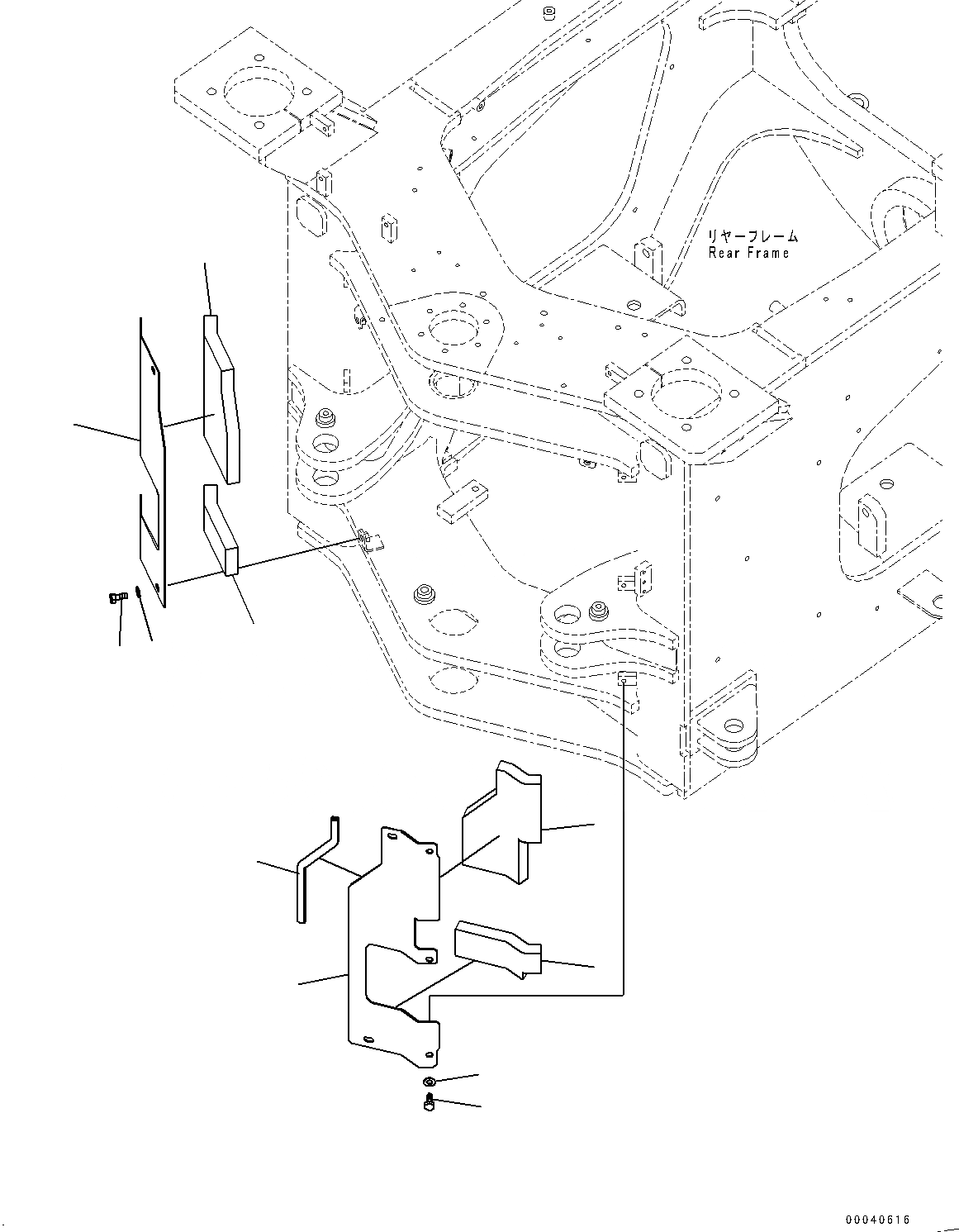 リヤーフレーム
Rear Frame

00040616