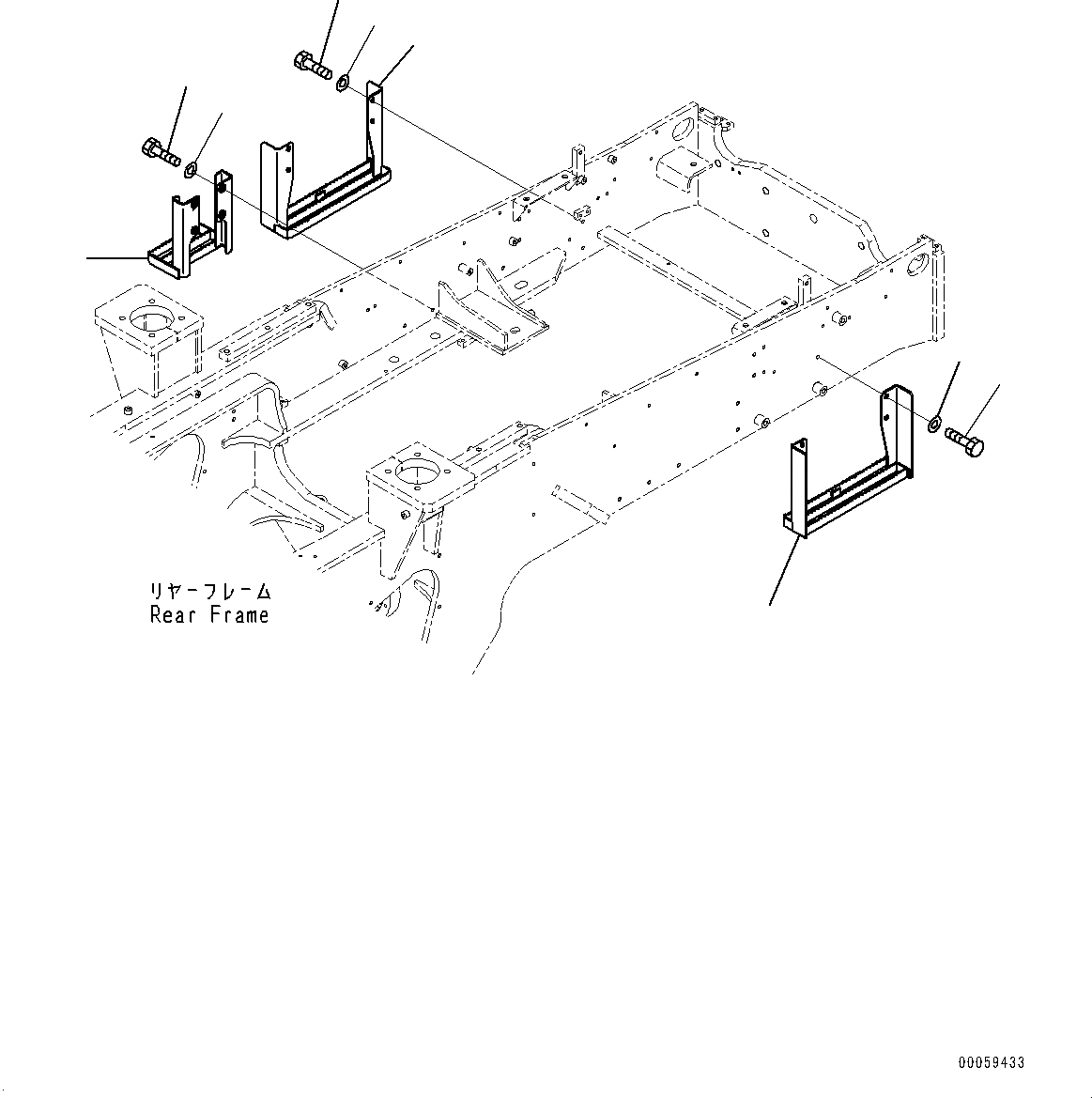 リヤーフレーム
Rear Frame

00059433