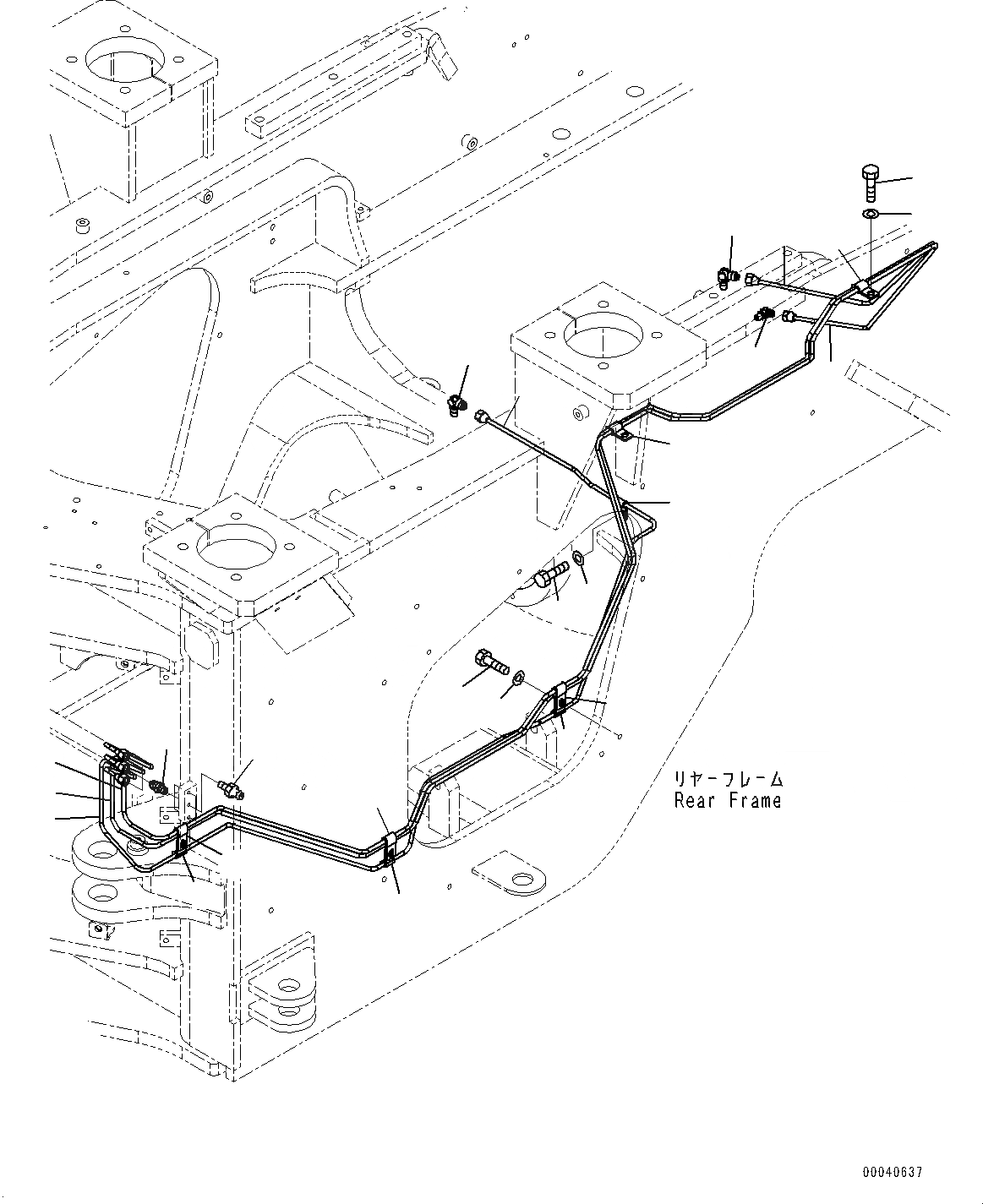 リヤーフレーム
Rear Frame

00040637