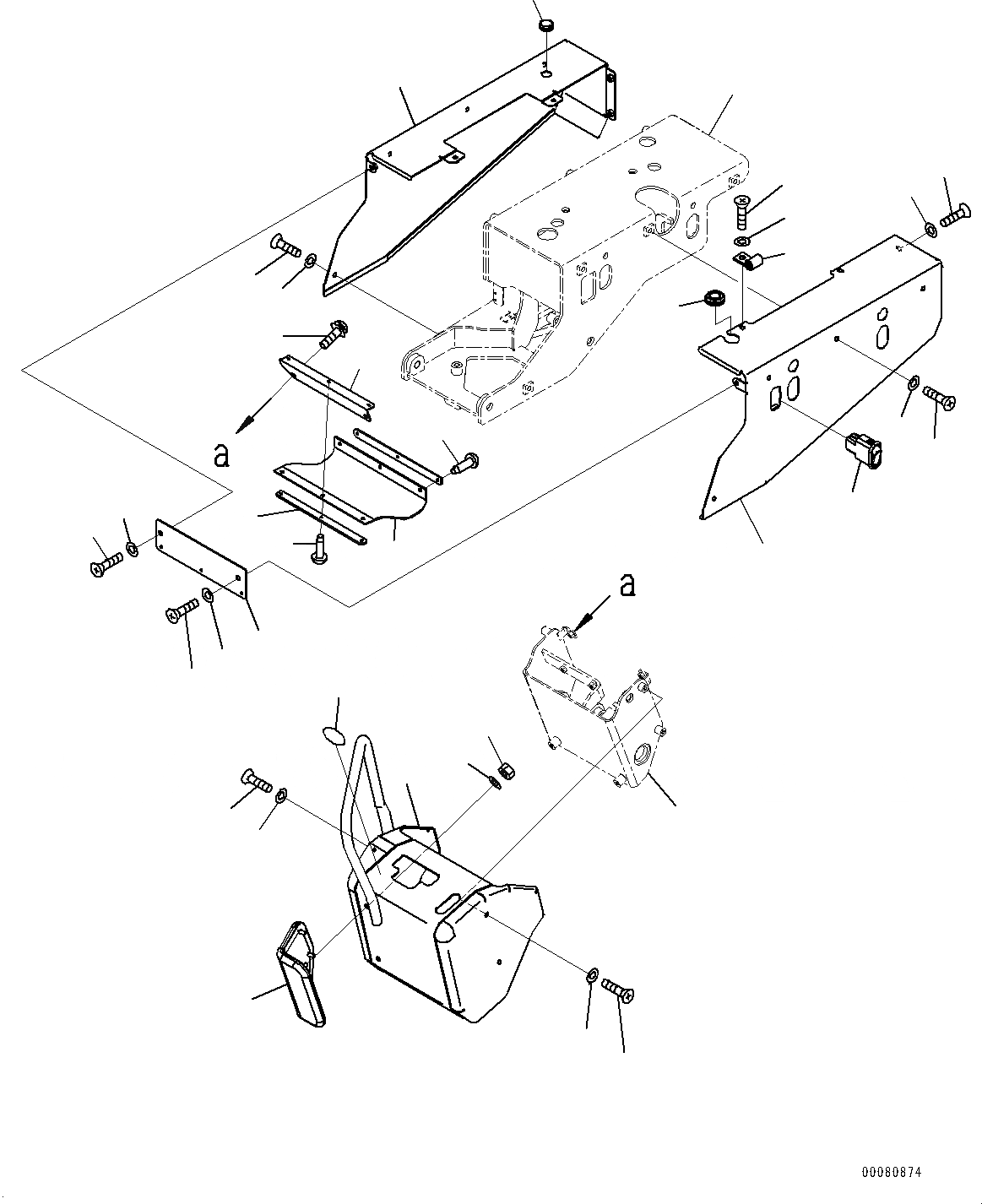 a

a

00080874