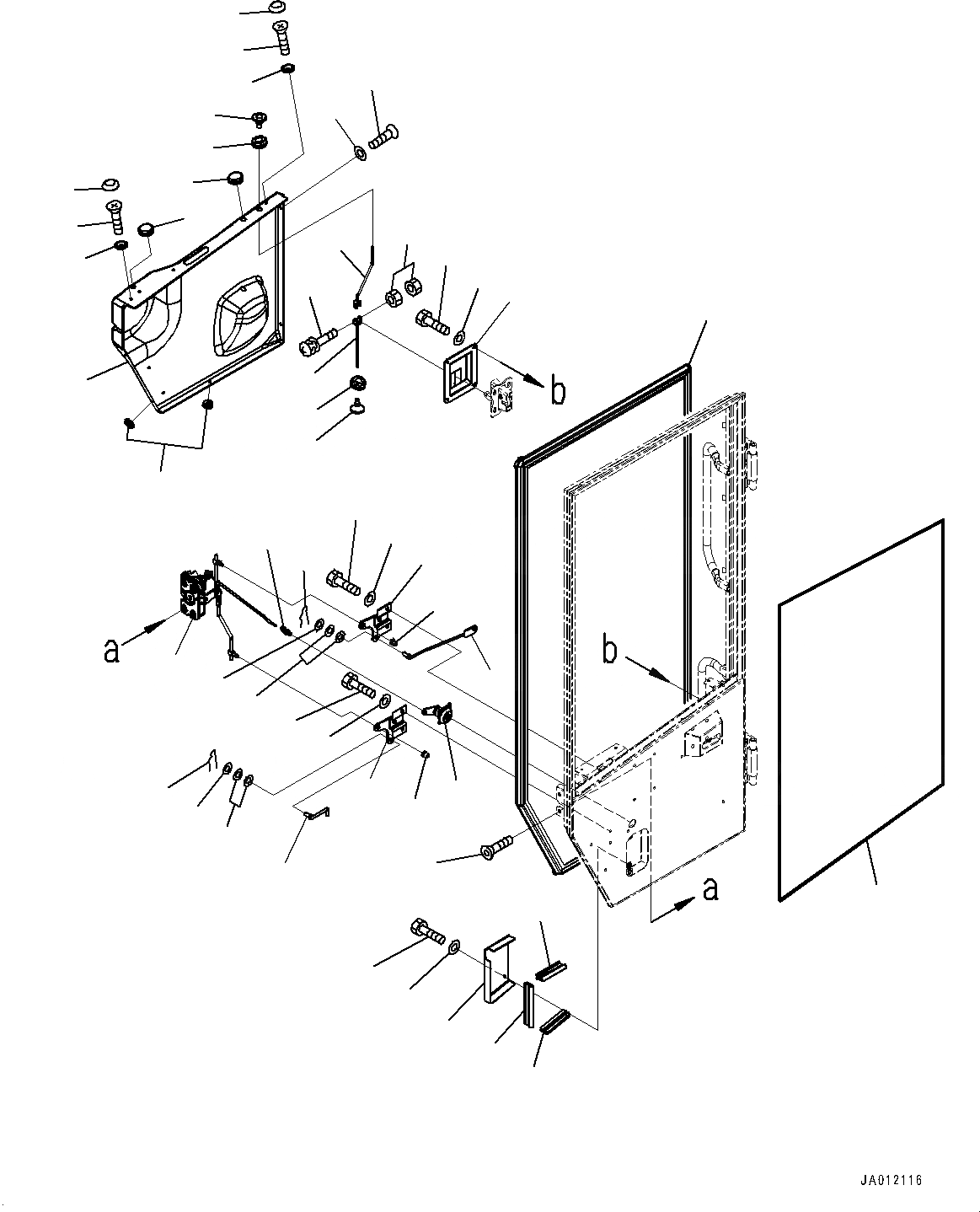 b

a

b

a

JA012116