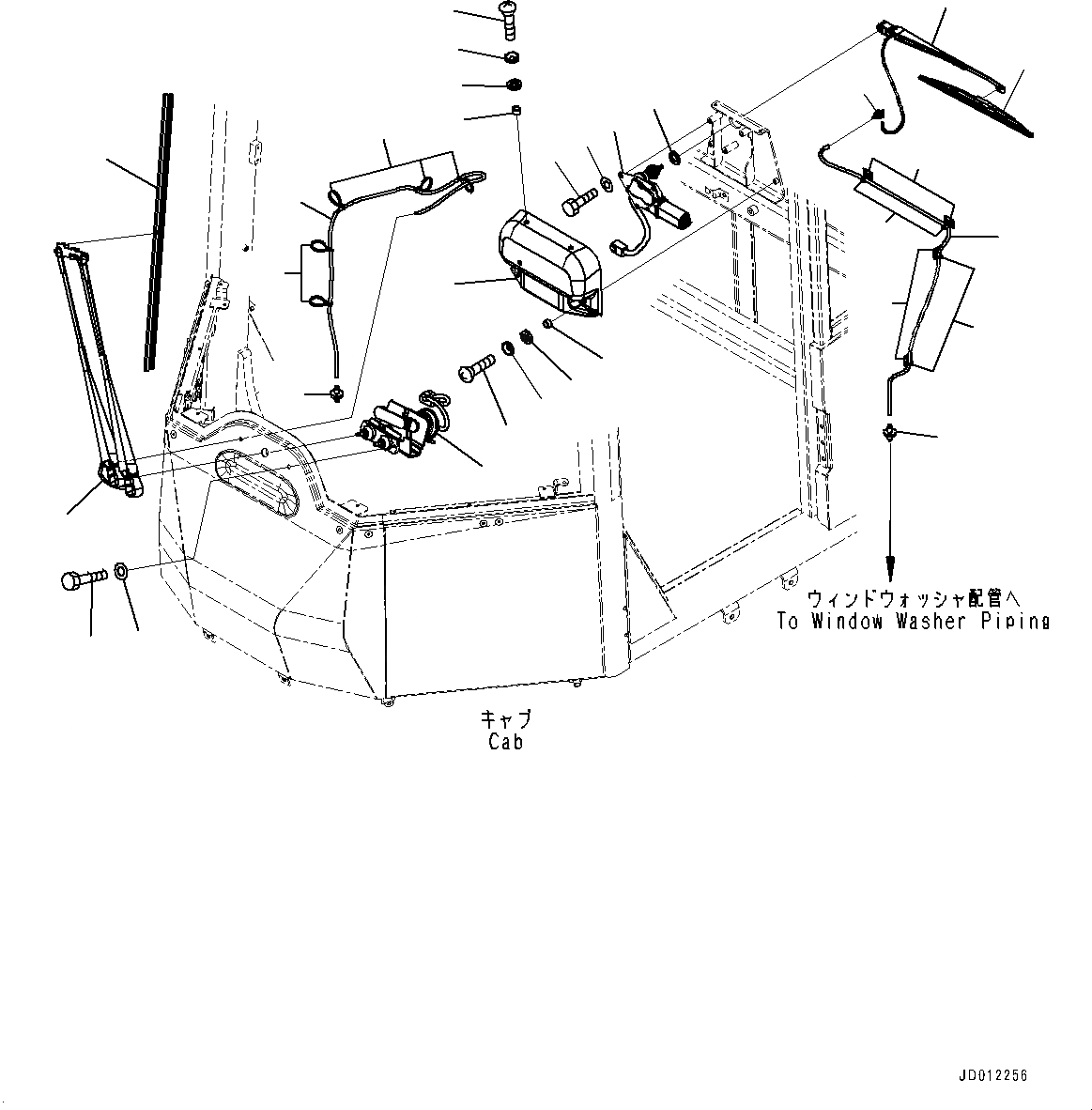 ウィンドウォッシャ配管へ
To Window Washer Piping

キャブ
Cab

JD012256