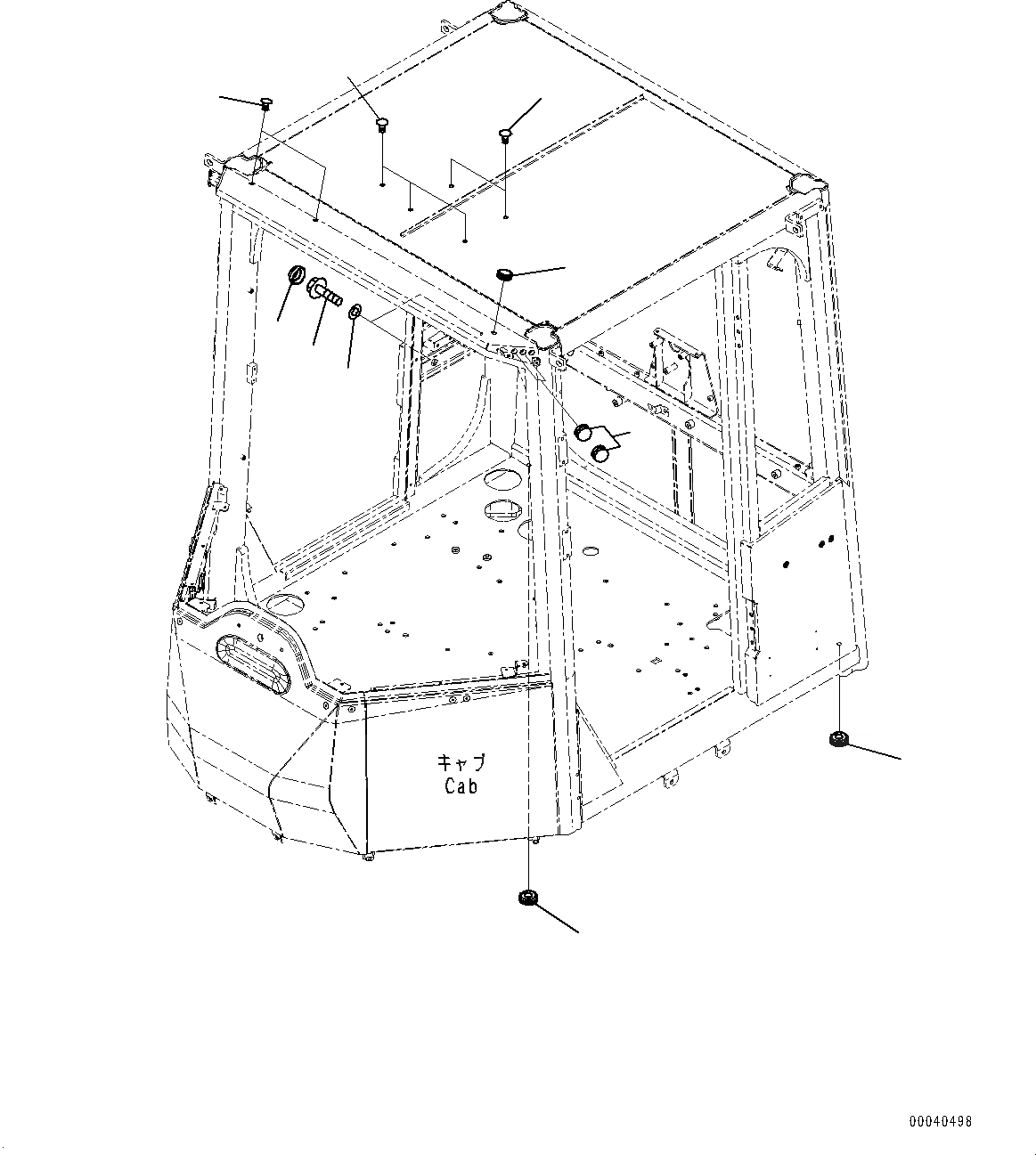 キャブ
Cab

00040498