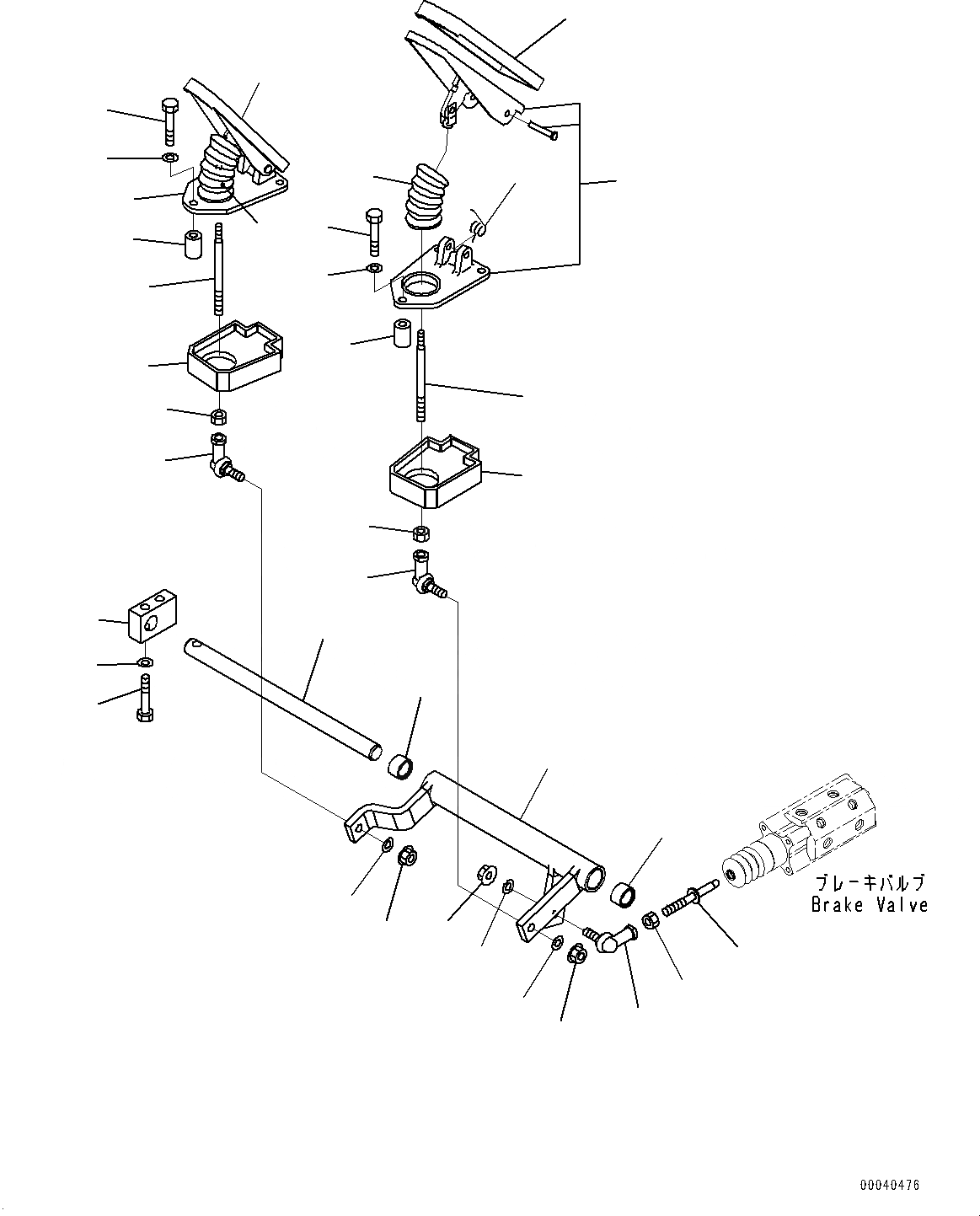 ブレーキバルブ
Brake Valve

00040476