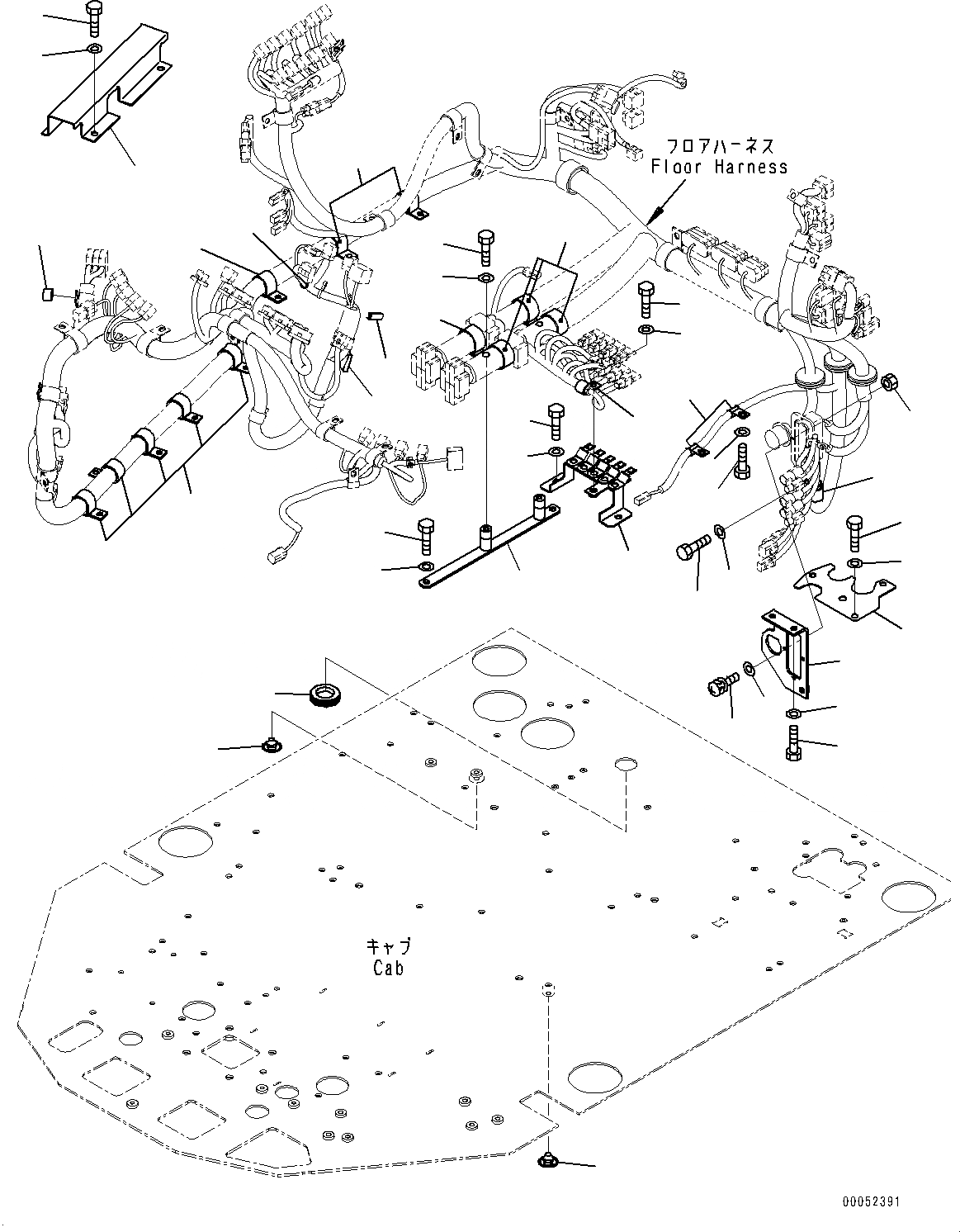 フロアハーネス
Floor Harness

キャブ
Cab

00052391