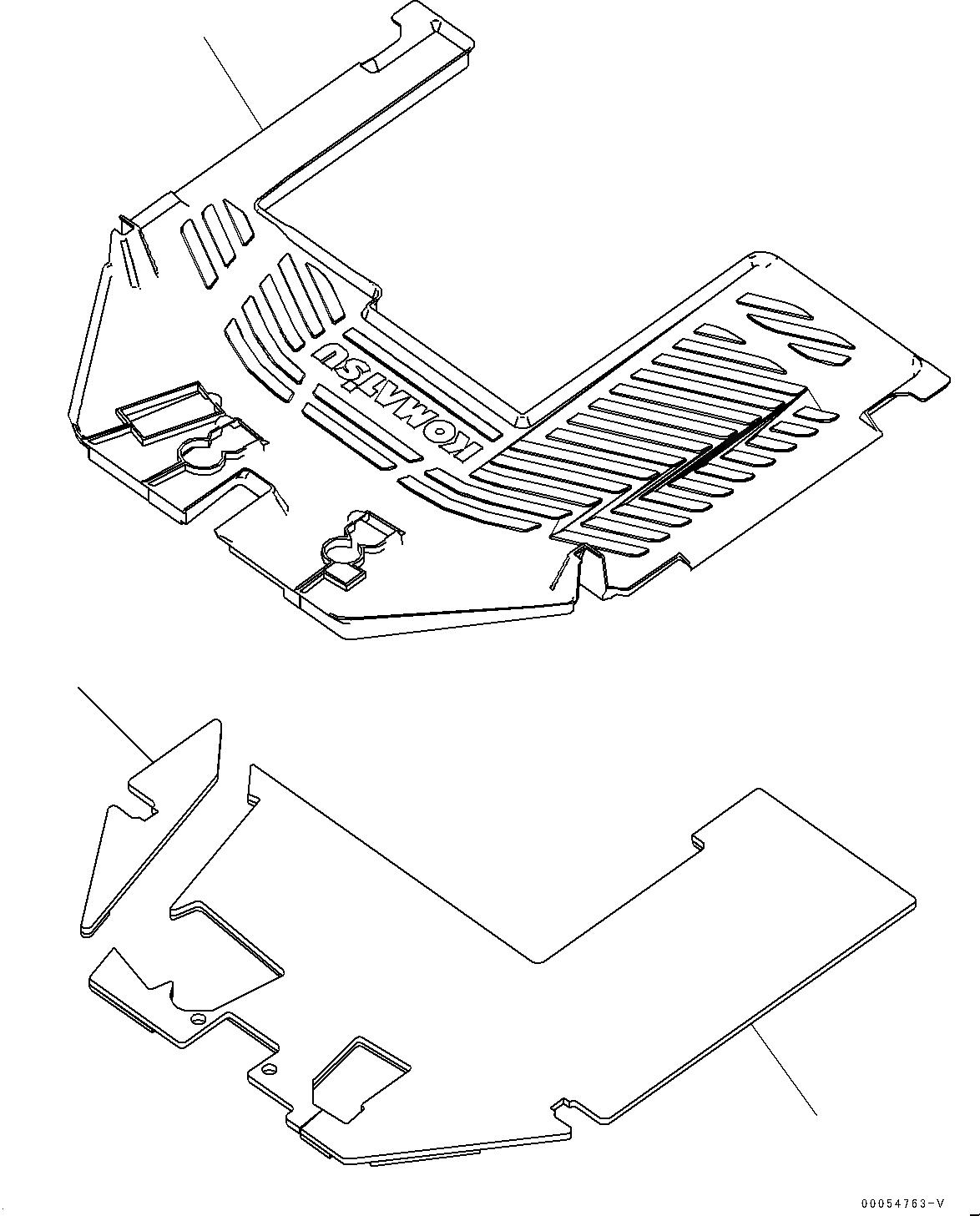 KOMATSU

00054763-V