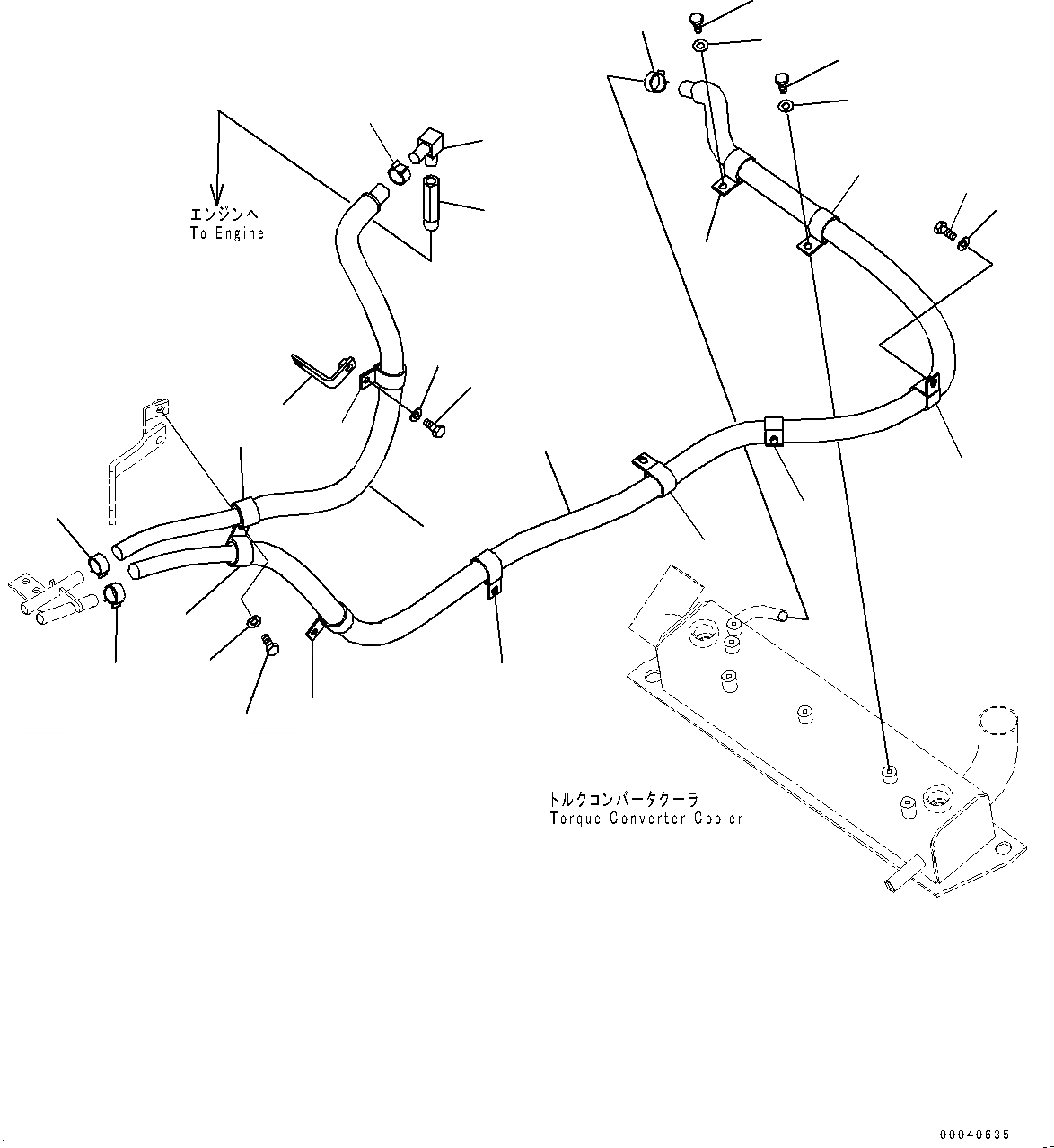 エンジンへ
To Engine

トルクコンバータクーラ
Torque Converter Cooler

00040635