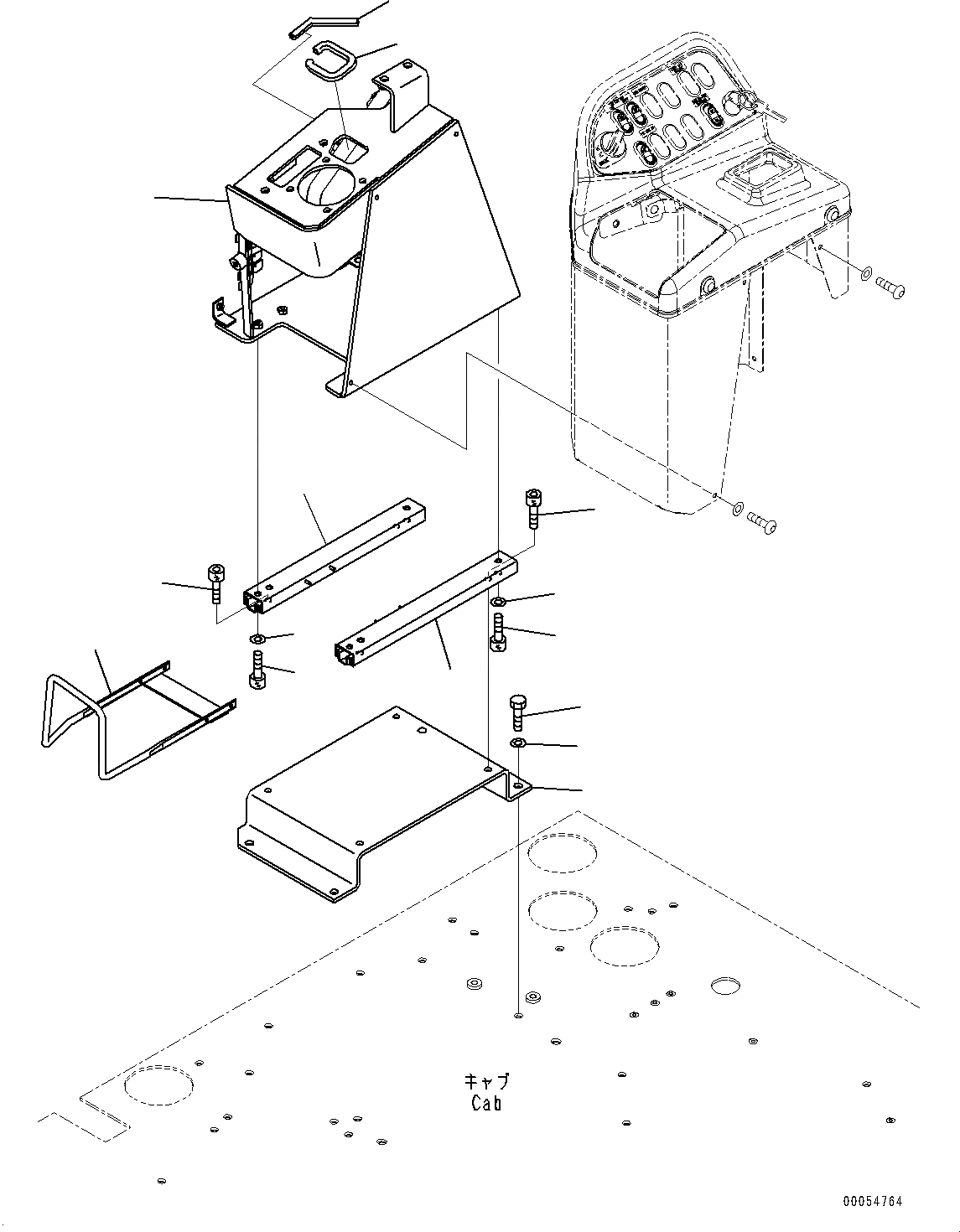 キャブ
Cab

00054764