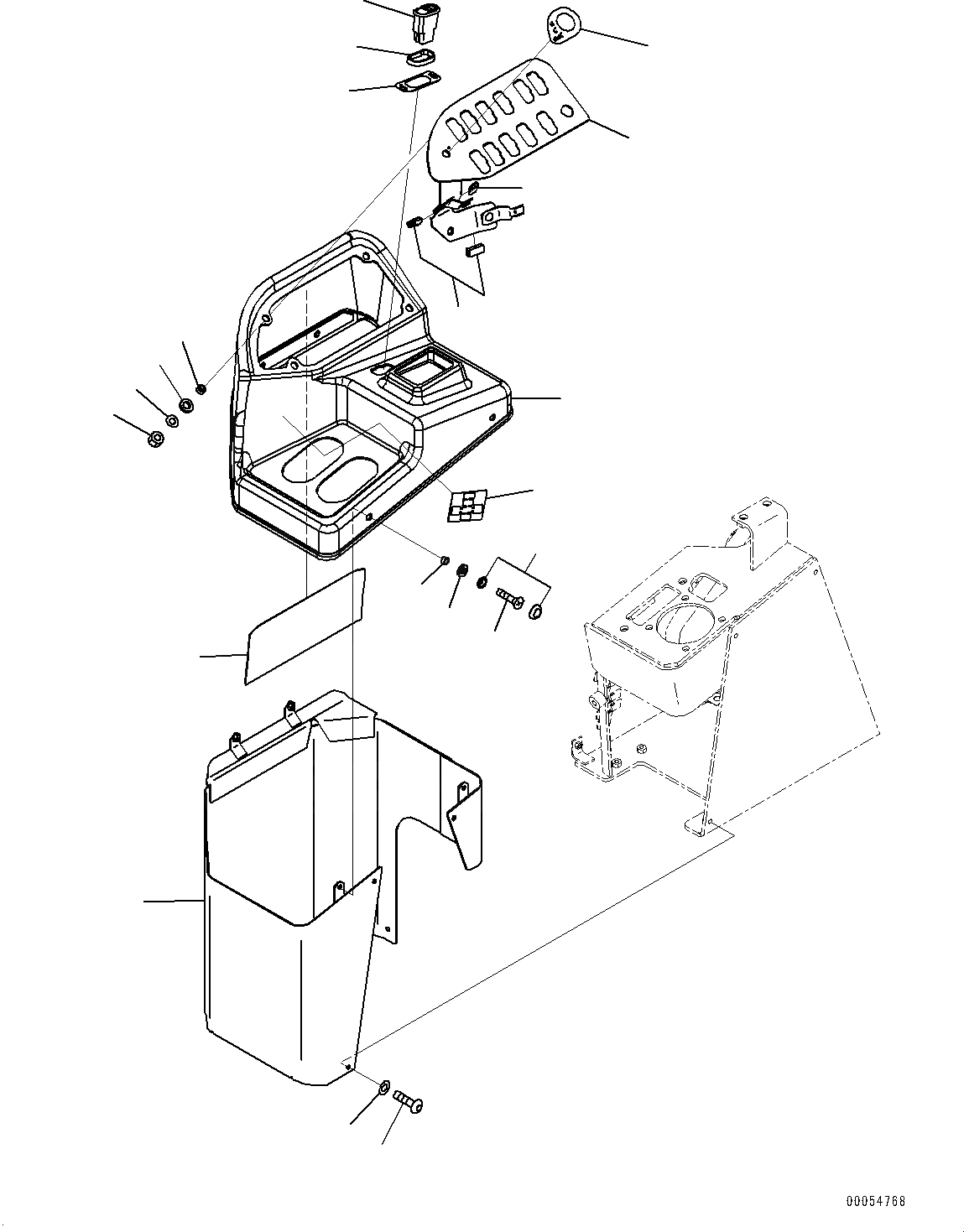 00054768