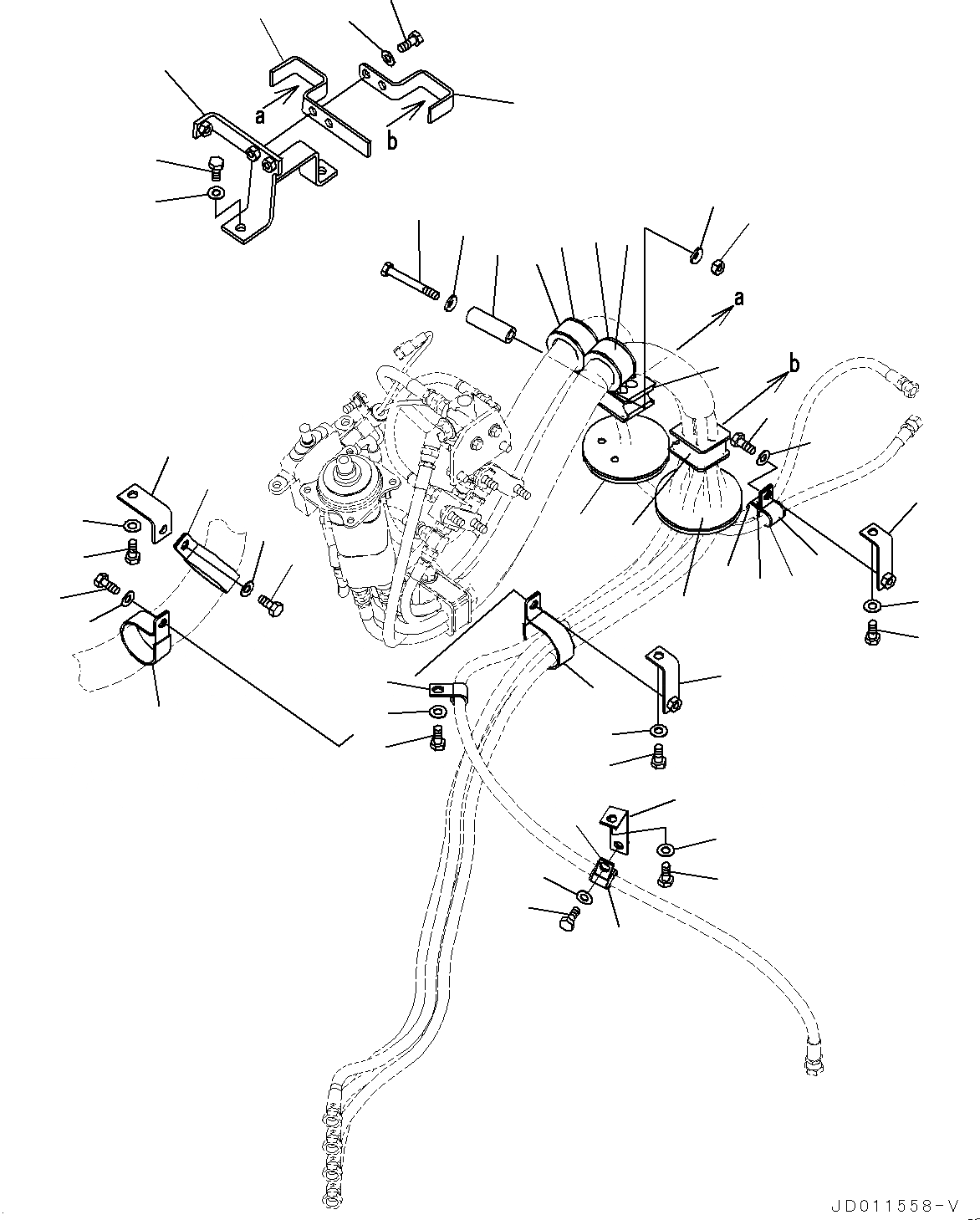 a

b

a

b

JD011558-V