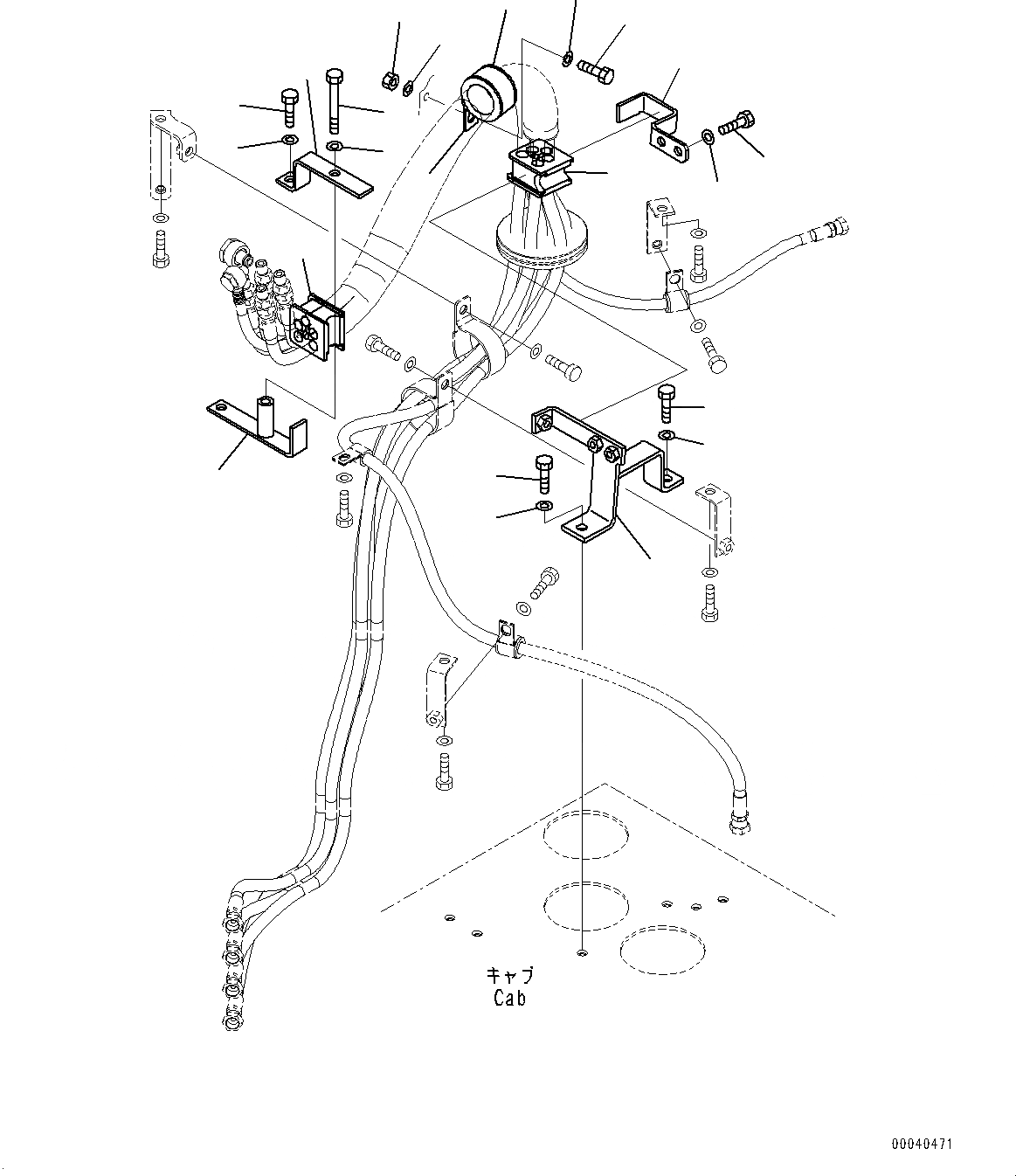 キャブ
Cab

00040471