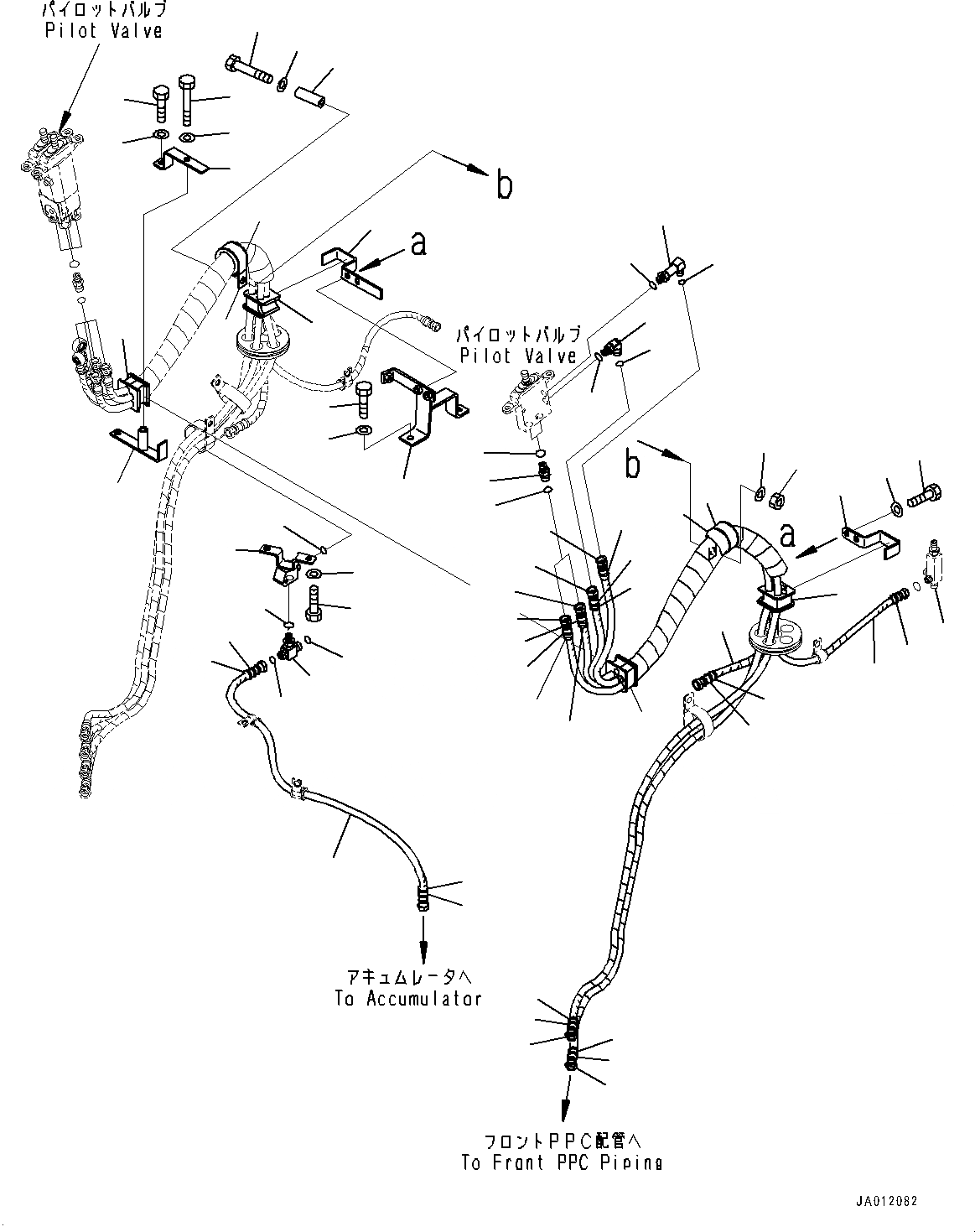 パイロットバルブ
Pilot Valve

b

a

パイロットバルブ
Pilot Valve

b

a

アキュムレータへ
To Accumulator

フロントPPC配管へ
To Front PPC Piping

JA012082