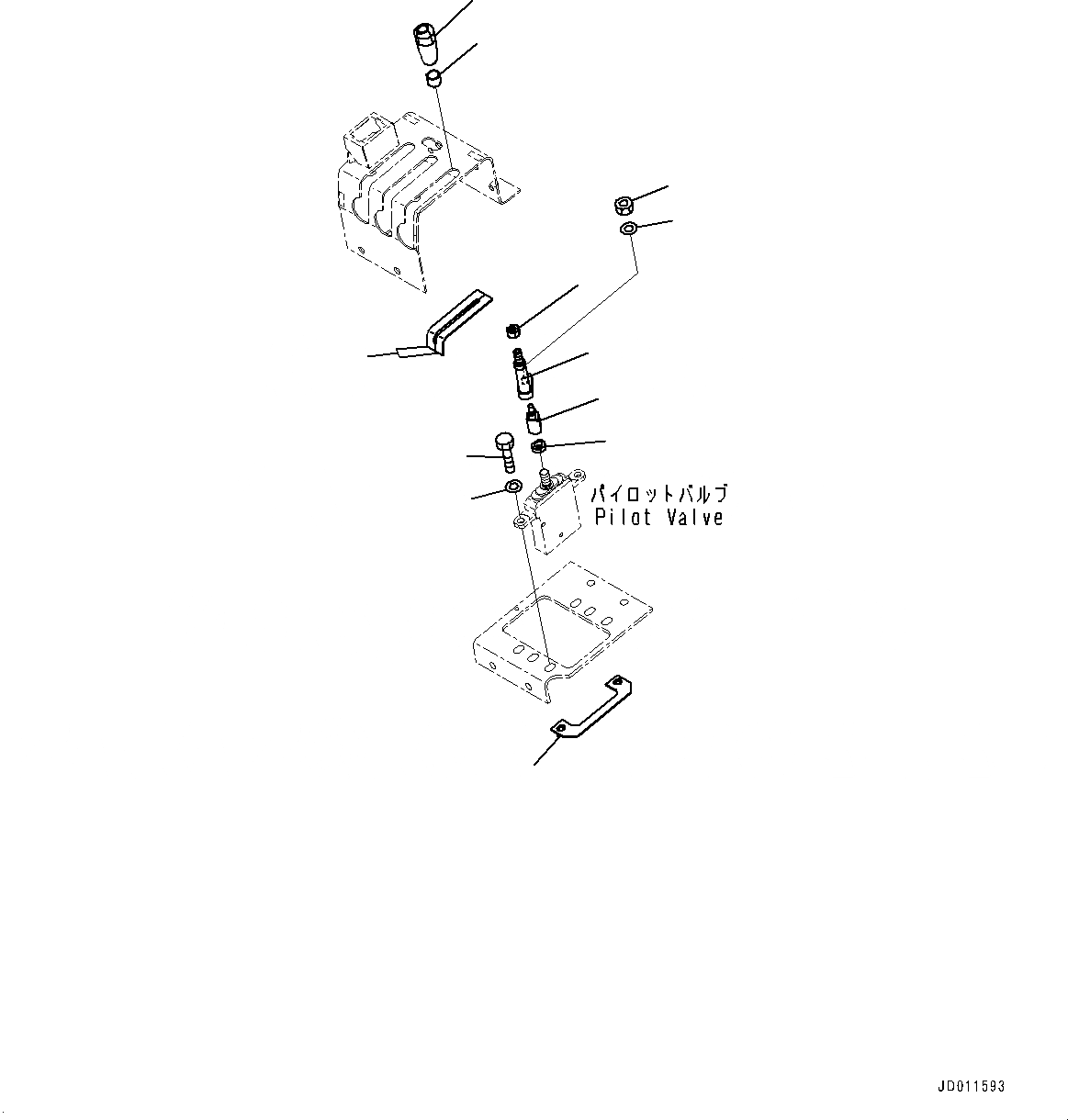 パイロットバルブ
Pilot Valve

JD011593